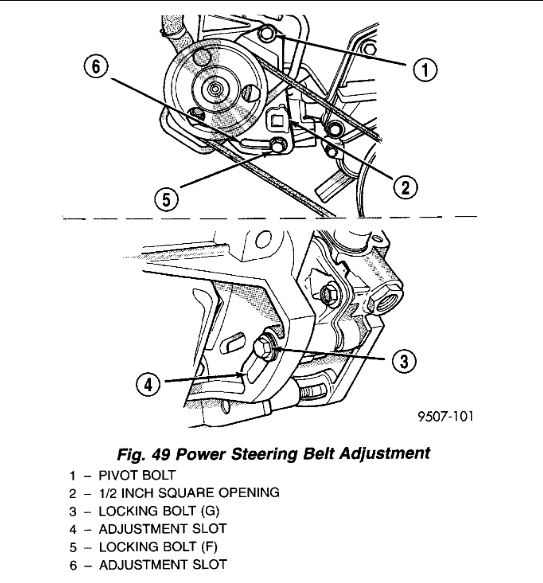 6
1
2
5
3
4
9507-101

Fig. 49 Power Steering Belt Adjustment
1 – PIVOT BOLT
2 – 1/2 INCH SQUARE OPENING
3 – LOCKING BOLT (G)
4 – ADJUSTMENT SLOT
5 – LOCKING BOLT (F)
6 – ADJUSTMENT SLOT