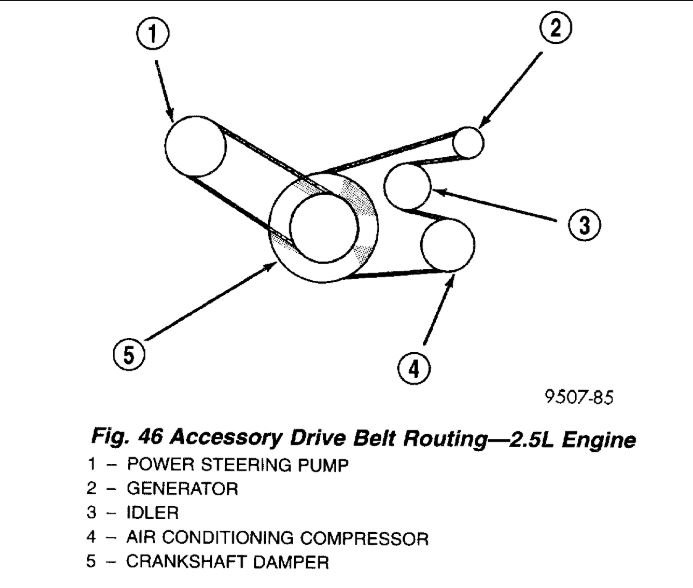 1

2

3

5

4

9507-85

Fig. 46 Accessory Drive Belt Routing—2.5L Engine

1 – POWER STEERING PUMP
2 – GENERATOR
3 – IDLER
4 – AIR CONDITIONING COMPRESSOR
5 – CRANKSHAFT DAMPER