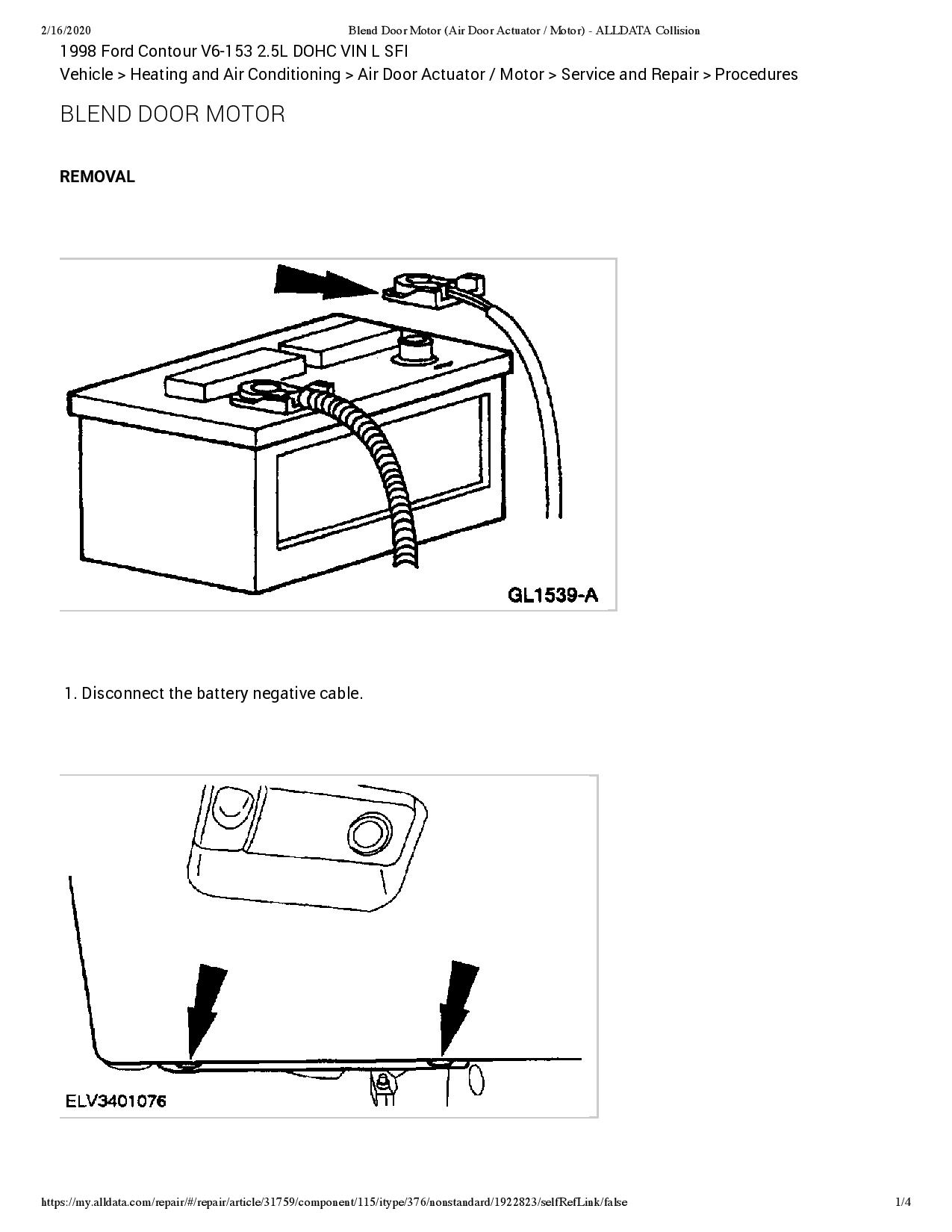 2/16/2020 Blend Door Motor (Air Door Actuator / Motor) - ALLDATA Collision

1998 Ford Contour V6-153 2.5L DOHC VIN L SFI

Vehicle > Heating and Air Conditioning > Air Door Actuator / Motor > Service and Repair > Procedures

BLEND DOOR MOTOR

REMOVAL

GL1539-A

1. Disconnect the battery negative cable.

ELV3401076

https://my.alldata.com/repair/#/repair/article/31759/component/115/itype/376/nonstandard/1922823/selfRefLink/false 1/4