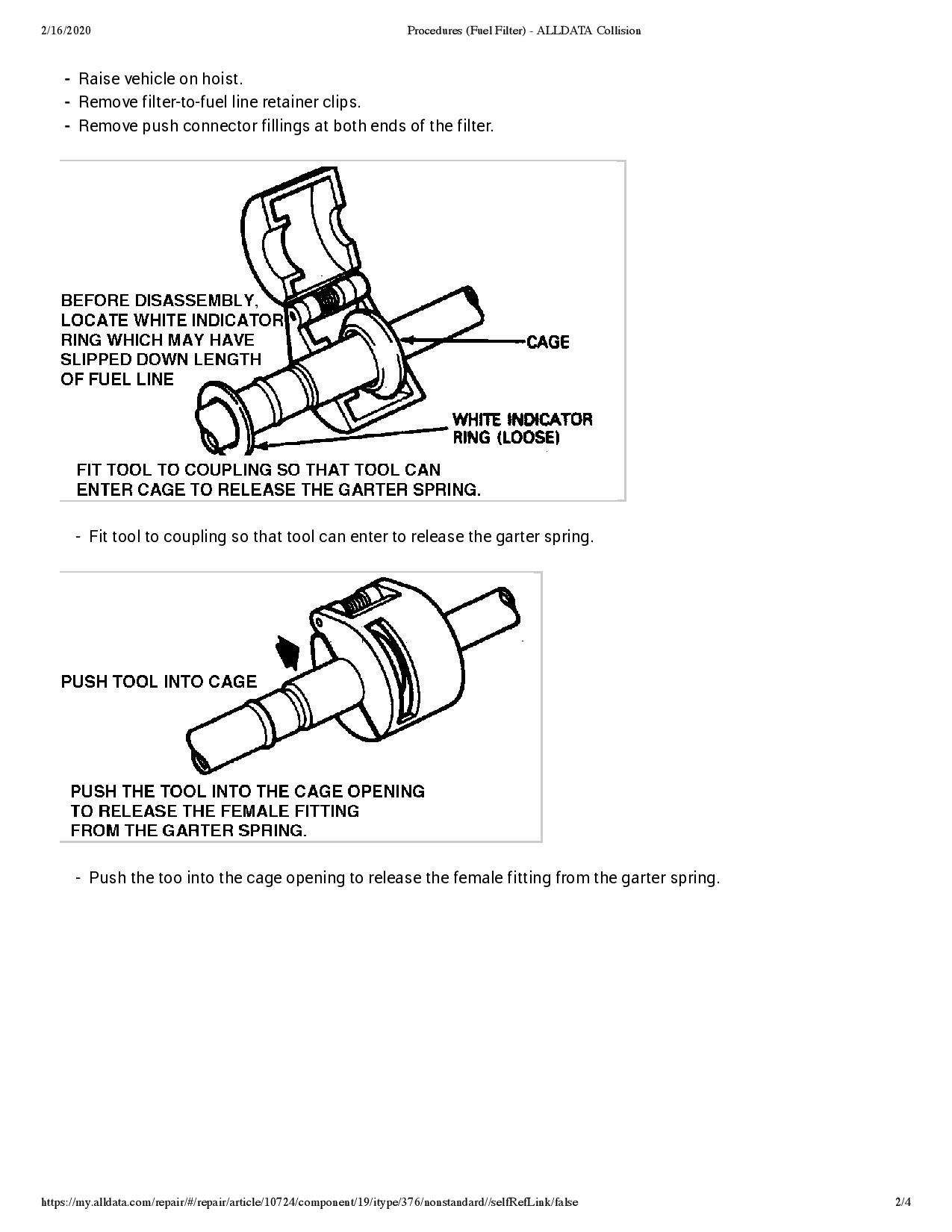 2/16/2020 Procedures (Fuel Filter) - ALLDATA Collision

- Raise vehicle on hoist.
- Remove filter-to-fuel line retainer clips.
- Remove push connector fillings at both ends of the filter.

BEFORE DISASSEMBLY, LOCATE WHITE INDICATOR RING WHICH MAY HAVE SLIPPED DOWN LENGTH OF FUEL LINE

CAGE

WHITE INDICATOR RING (LOOSE)

FIT TOOL TO COUPLING SO THAT TOOL CAN ENTER CAGE TO RELEASE THE GARTER SPRING.

- Fit tool to coupling so that tool can enter to release the garter spring.

PUSH TOOL INTO CAGE

PUSH THE TOOL INTO THE CAGE OPENING TO RELEASE THE FEMALE FITTING FROM THE GARTER SPRING.

- Push the too into the cage opening to release the female fitting from the garter spring.

https://my.alldata.com/repair/#/repair/article/10724/component/19/itype/376/nonstandard//selfRefLink/false 2/4