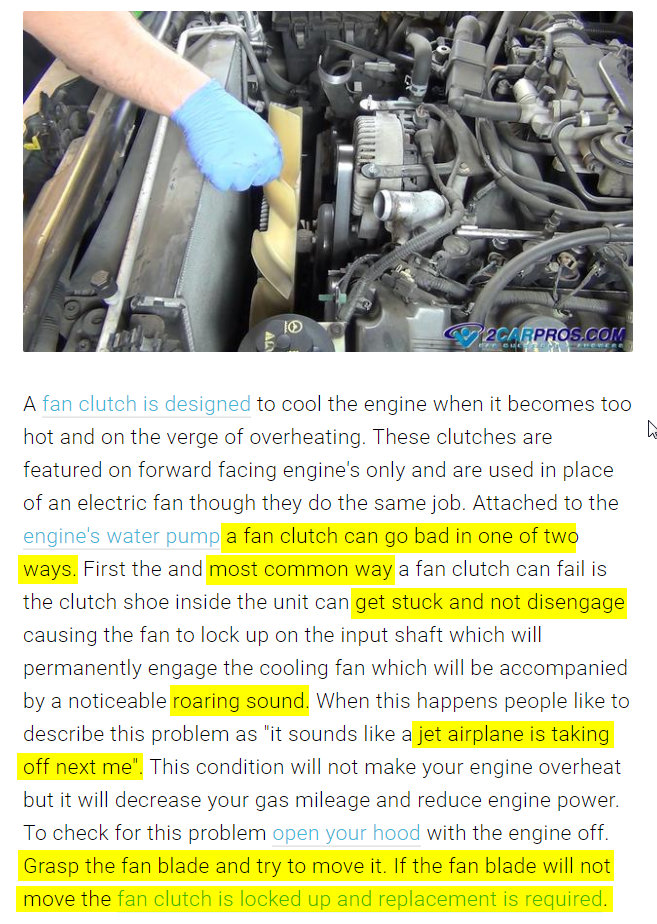 2CARPROS.COM

A fan clutch is designed to cool the engine when it becomes too hot and on the verge of overheating. These clutches are featured on forward facing engine's only and are used in place of an electric fan though they do the same job. Attached to the engine's water pump a fan clutch can go bad in one of two ways. First the and most common way a fan clutch can fail is the clutch shoe inside the unit can get stuck and not disengage causing the fan to lock up on the input shaft which will permanently engage the cooling fan which will be accompanied by a noticeable roaring sound. When this happens people like to describe this problem as "it sounds like a jet airplane is taking off next me". This condition will not make your engine overheat but it will decrease your gas mileage and reduce engine power. To check for this problem open your hood with the engine off. Grasp the fan blade and try to move it. If the fan blade will not move the fan clutch is locked up and replacement is required.