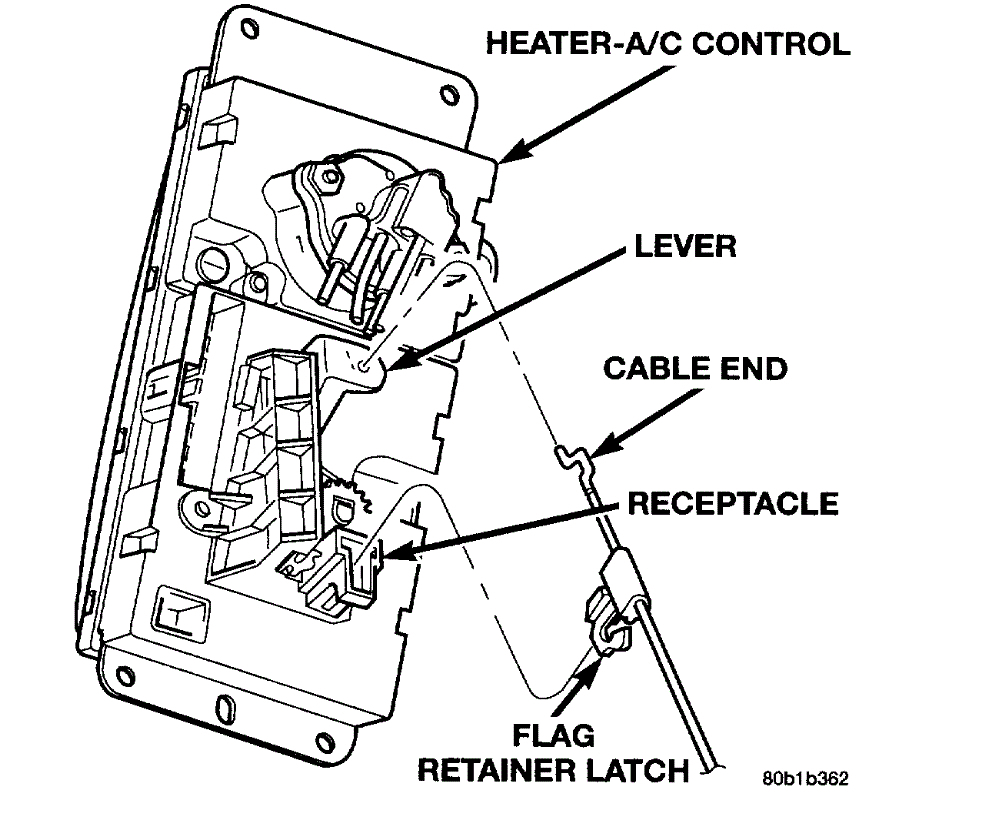 HEATER-A/C CONTROL

LEVER

CABLE END

RECEPTACLE

FLAG
RETAINER LATCH

80b1b362