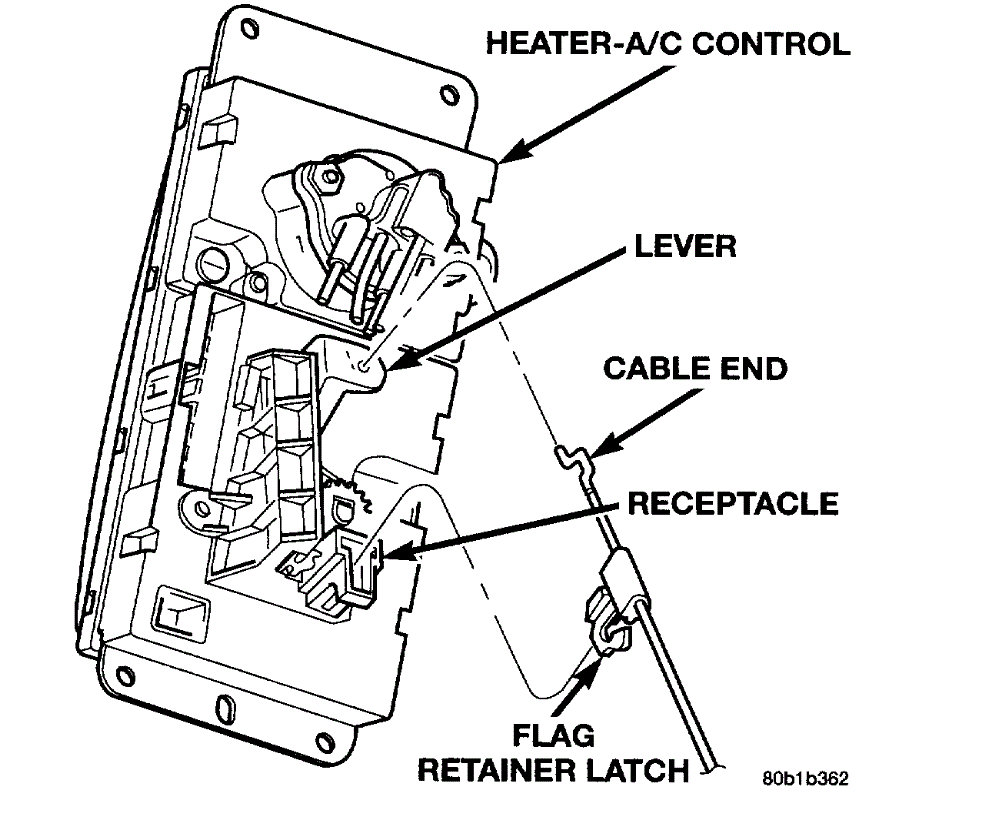 HEATER-A/C CONTROL

LEVER

CABLE END

RECEPTACLE

FLAG RETAINER LATCH

80b1b362