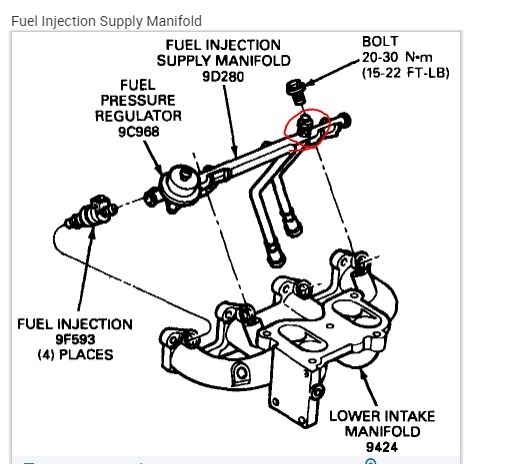 Fuel Injection Supply Manifold

FUEL INJECTION SUPPLY MANIFOLD 9D280

BOLT 20-30 N•m (15-22 FT-LB)

FUEL PRESSURE REGULATOR 9C968

FUEL INJECTION 9F593 (4) PLACES

LOWER INTAKE MANIFOLD 9424