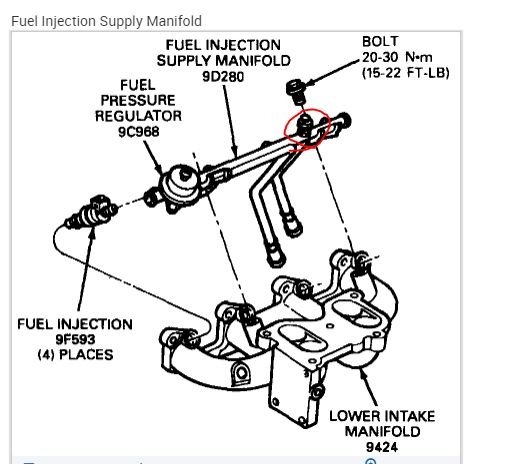 Fuel Injection Supply Manifold

FUEL INJECTION SUPPLY MANIFOLD 9D280

BOLT 20-30 N•m (15-22 FT-LB)

FUEL PRESSURE REGULATOR 9C968

FUEL INJECTION 9F593 (4) PLACES

LOWER INTAKE MANIFOLD 9424