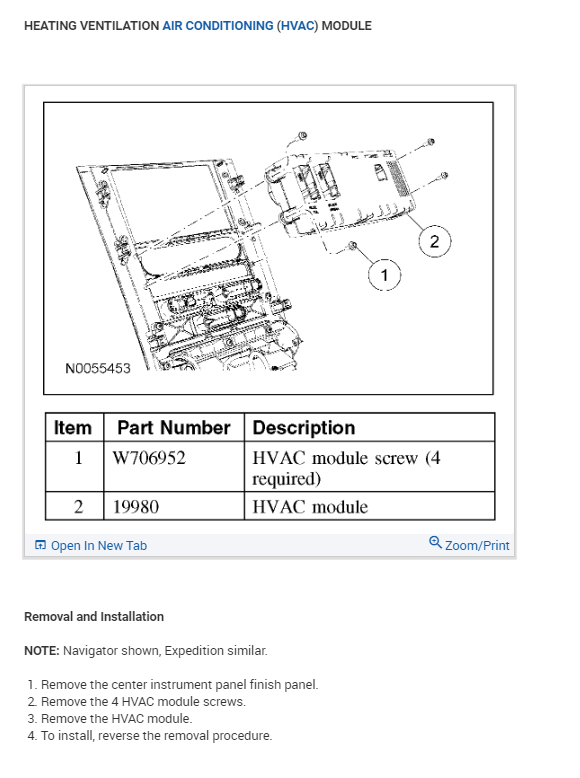 HEATING VENTILATION AIR CONDITIONING (HVAC) MODULE

2

1

N0055453

| Item | Part Number | Description |
|---|---|---|
| 1 | W706952 | HVAC module screw (4 required) |
| 2 | 19980 | HVAC module |

Open In New Tab

Zoom/Print

Removal and Installation

NOTE: Navigator shown, Expedition similar.

1. Remove the center instrument panel finish panel.
2. Remove the 4 HVAC module screws.
3. Remove the HVAC module.
4. To install, reverse the removal procedure.