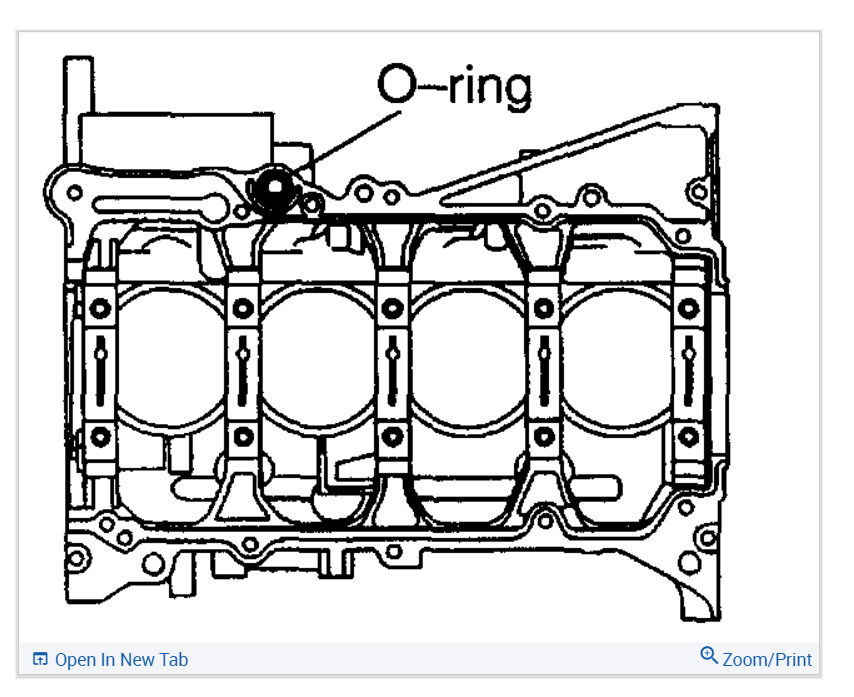 O-ring

Open In New Tab

Zoom/Print