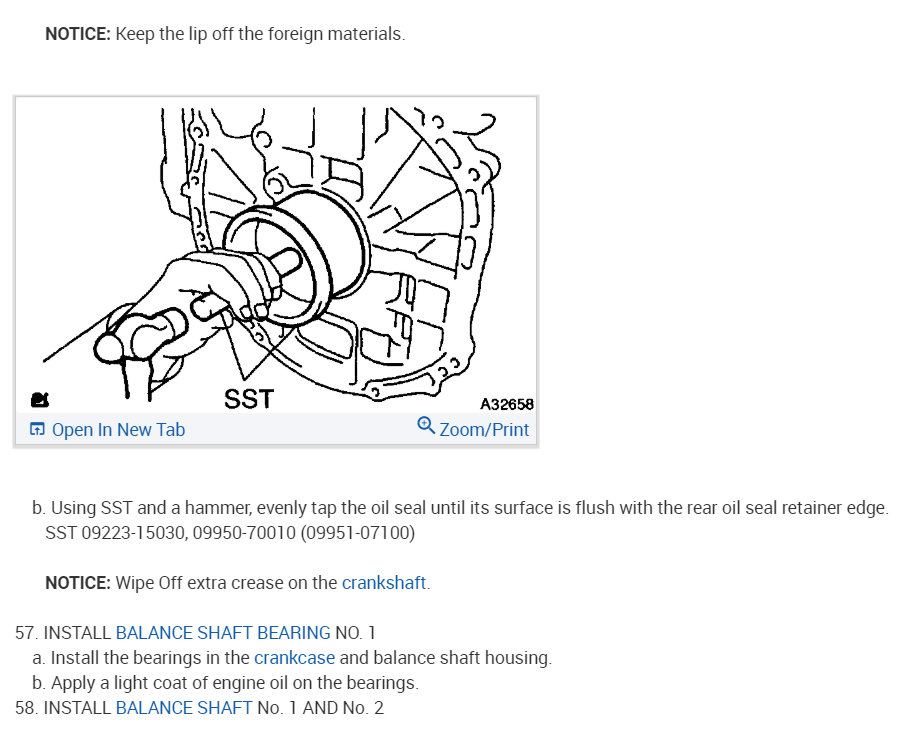 NOTICE: Keep the lip off the foreign materials.

SST

A32658

Open In New Tab

Zoom/Print

b. Using SST and a hammer, evenly tap the oil seal until its surface is flush with the rear oil seal retainer edge. SST 09223-15030, 09950-70010 (09951-07100)

NOTICE: Wipe Off extra crease on the crankshaft.

57. INSTALL BALANCE SHAFT BEARING NO. 1
a. Install the bearings in the crankcase and balance shaft housing.
b. Apply a light coat of engine oil on the bearings.
58. INSTALL BALANCE SHAFT No. 1 AND No. 2