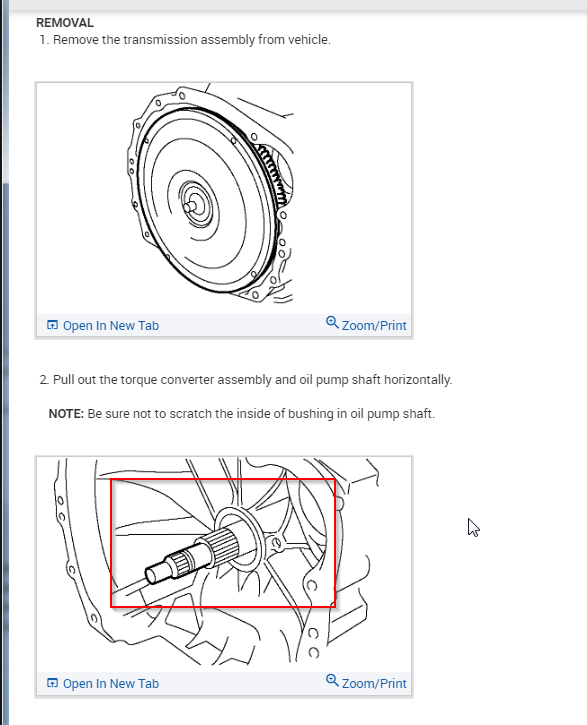 REMOVAL
1. Remove the transmission assembly from vehicle.

Open In New Tab
Zoom/Print

2. Pull out the torque converter assembly and oil pump shaft horizontally.

NOTE: Be sure not to scratch the inside of bushing in oil pump shaft.

Open In New Tab
Zoom/Print