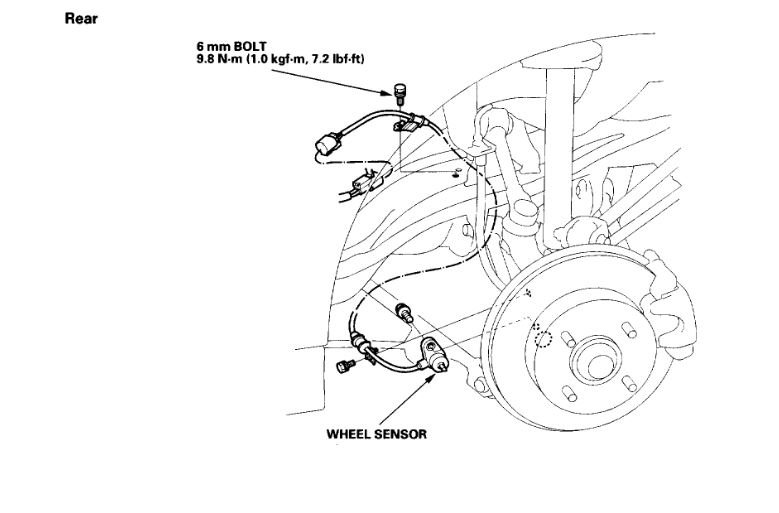 Rear

6 mm BOLT
9.8 N·m (1.0 kgf·m, 7.2 lbf·ft)

WHEEL SENSOR