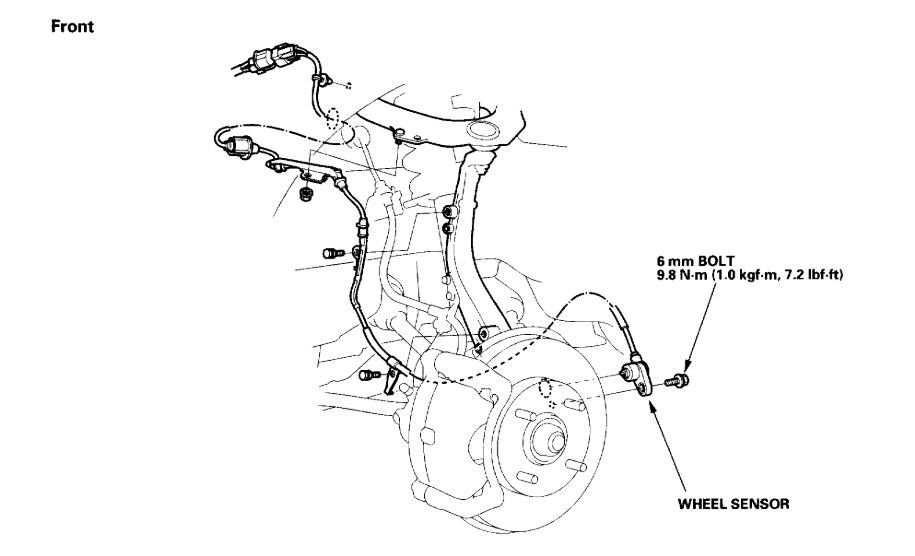 Front

6 mm BOLT
9.8 N·m (1.0 kgf·m, 7.2 lbf·ft)

WHEEL SENSOR