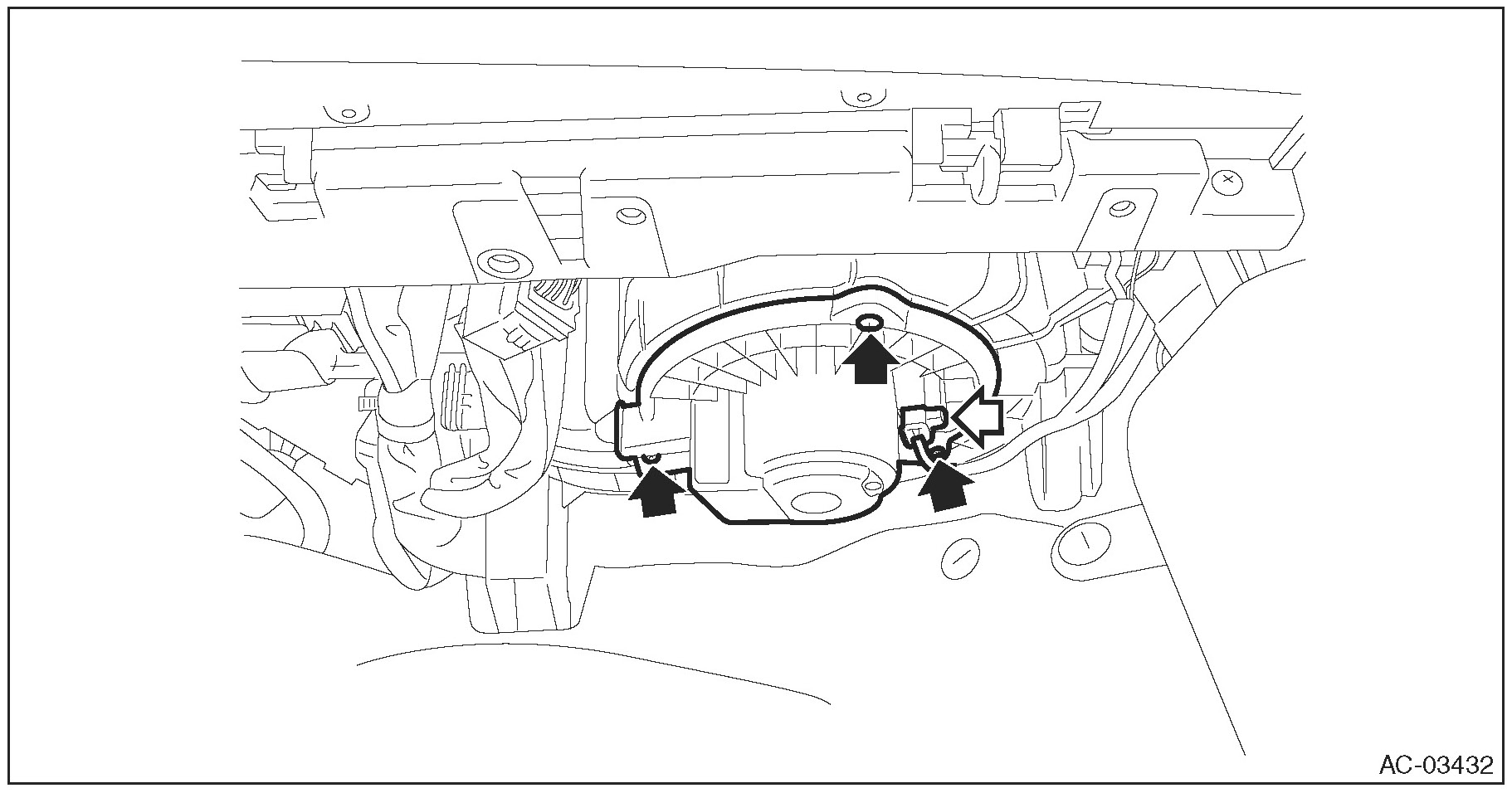 AC-03432