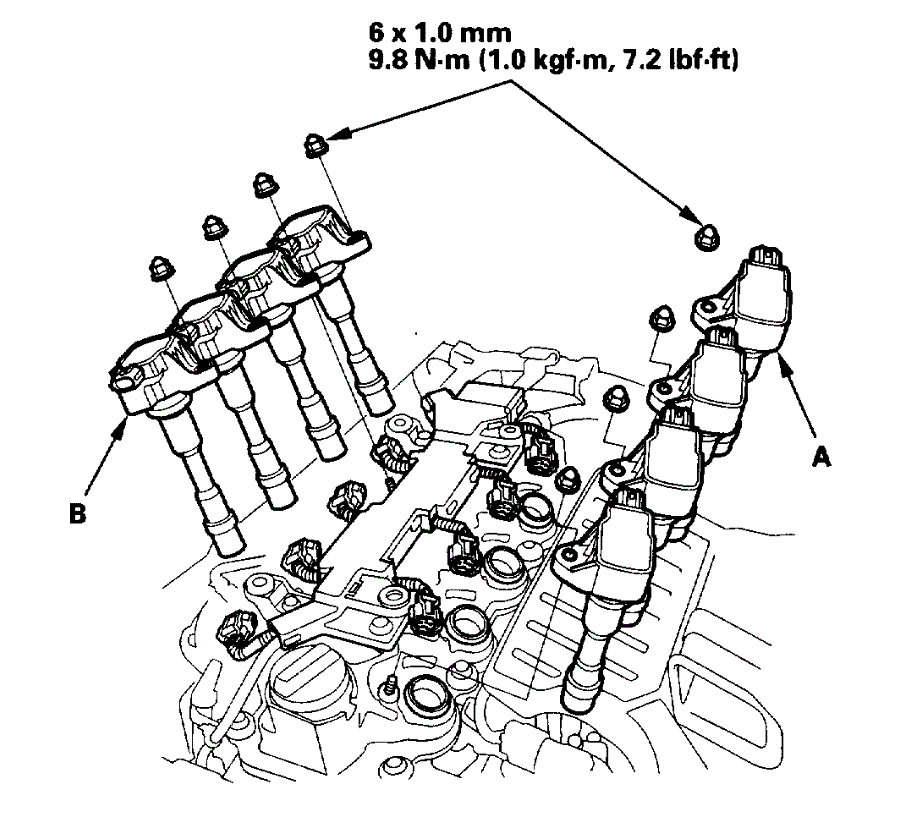 6 x 1.0 mm
9.8 N·m (1.0 kgf·m, 7.2 lbf·ft)

A

B