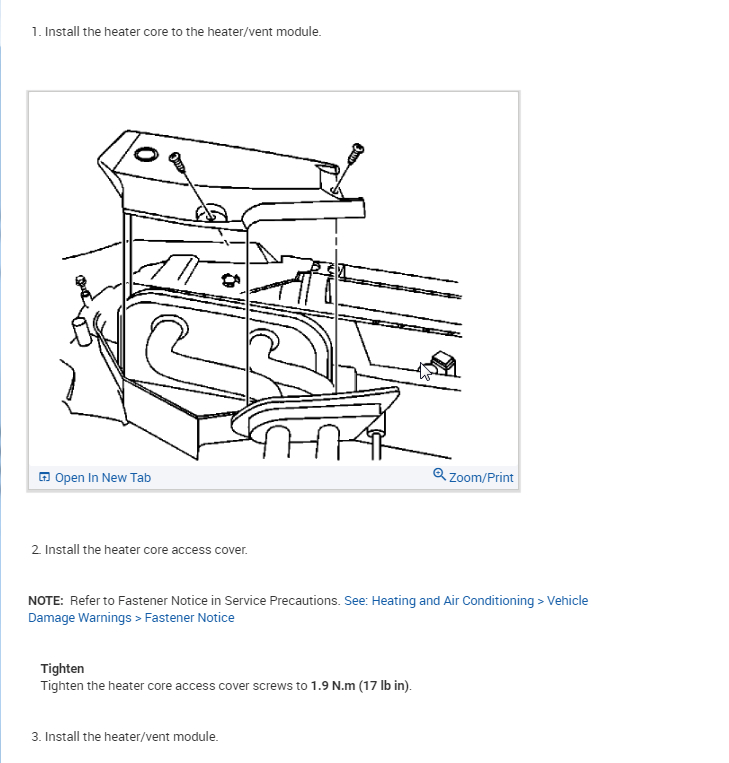 1. Install the heater core to the heater/vent module.

Open In New Tab

Zoom/Print

2. Install the heater core access cover.

NOTE: Refer to Fastener Notice in Service Precautions. See: Heating and Air Conditioning > Vehicle Damage Warnings > Fastener Notice

Tighten
Tighten the heater core access cover screws to 1.9 N.m (17 lb in).

3. Install the heater/vent module.