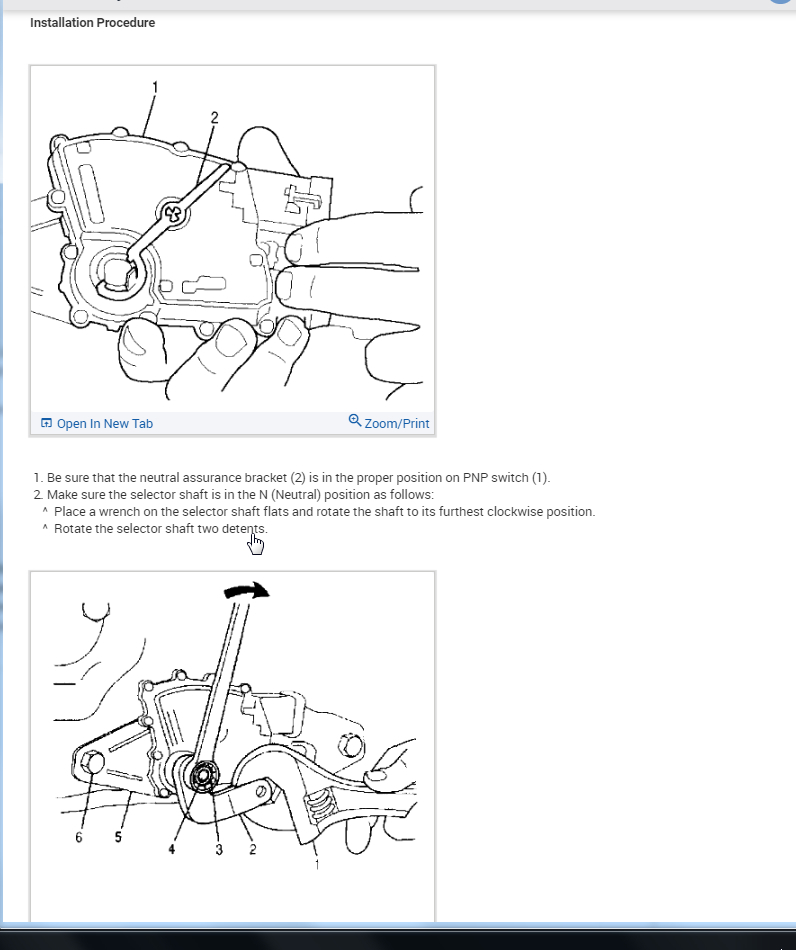 Installation Procedure

1

2

Open In New Tab

Zoom/Print

1. Be sure that the neutral assurance bracket (2) is in the proper position on PNP switch (1).
2. Make sure the selector shaft is in the N (Neutral) position as follows:
^ Place a wrench on the selector shaft flats and rotate the shaft to its furthest clockwise position.
^ Rotate the selector shaft two detents.

6 5 4 3 2 1