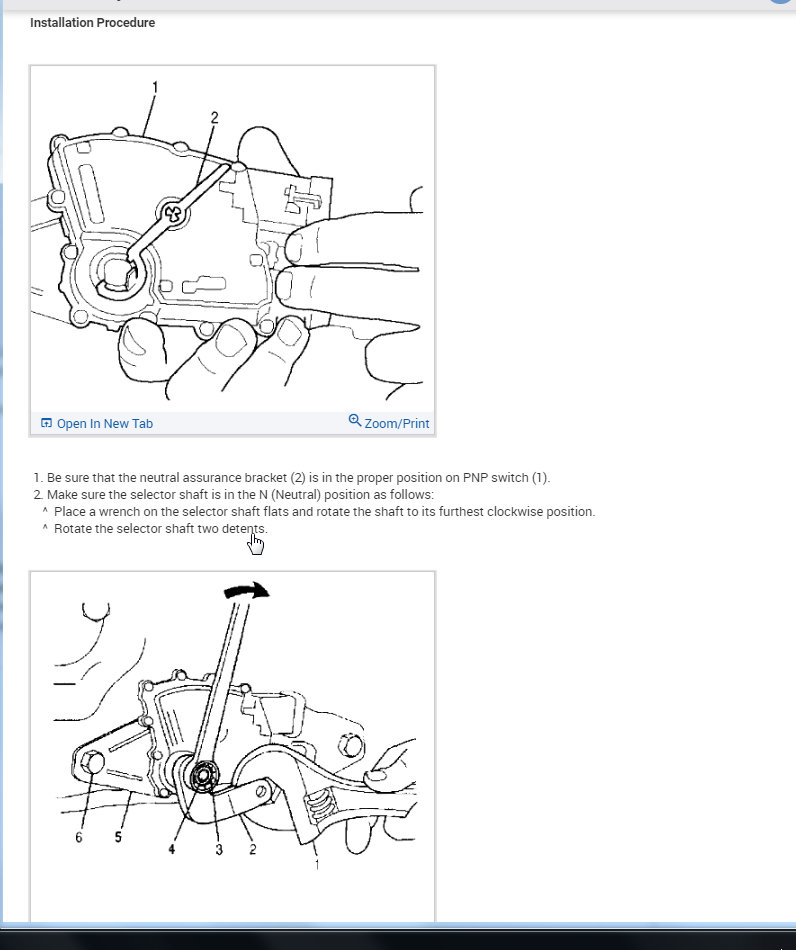 Installation Procedure

1

2

Open In New Tab

Zoom/Print

1. Be sure that the neutral assurance bracket (2) is in the proper position on PNP switch (1).
2. Make sure the selector shaft is in the N (Neutral) position as follows:
^ Place a wrench on the selector shaft flats and rotate the shaft to its furthest clockwise position.
^ Rotate the selector shaft two detents.

6 5 4 3 2 1