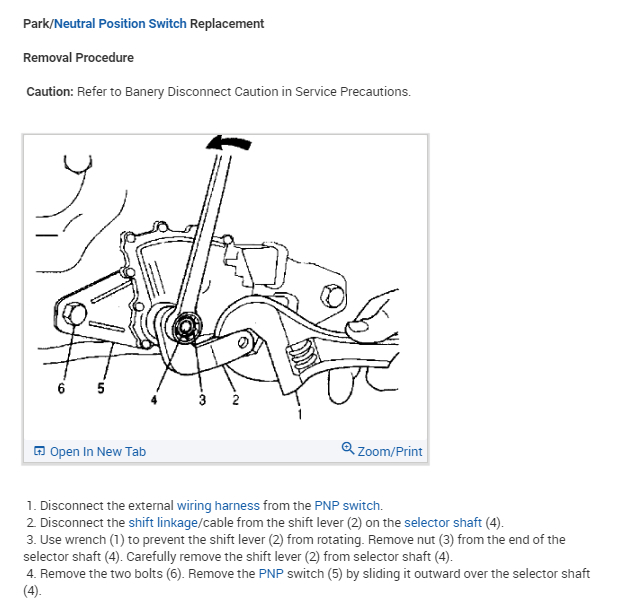 Park/Neutral Position Switch Replacement

Removal Procedure

Caution: Refer to Banery Disconnect Caution in Service Precautions.

6 5 4 3 2 1

Open In New Tab

Zoom/Print

1. Disconnect the external wiring harness from the PNP switch.
2. Disconnect the shift linkage/cable from the shift lever (2) on the selector shaft (4).
3. Use wrench (1) to prevent the shift lever (2) from rotating. Remove nut (3) from the end of the selector shaft (4). Carefully remove the shift lever (2) from selector shaft (4).
4. Remove the two bolts (6). Remove the PNP switch (5) by sliding it outward over the selector shaft (4).