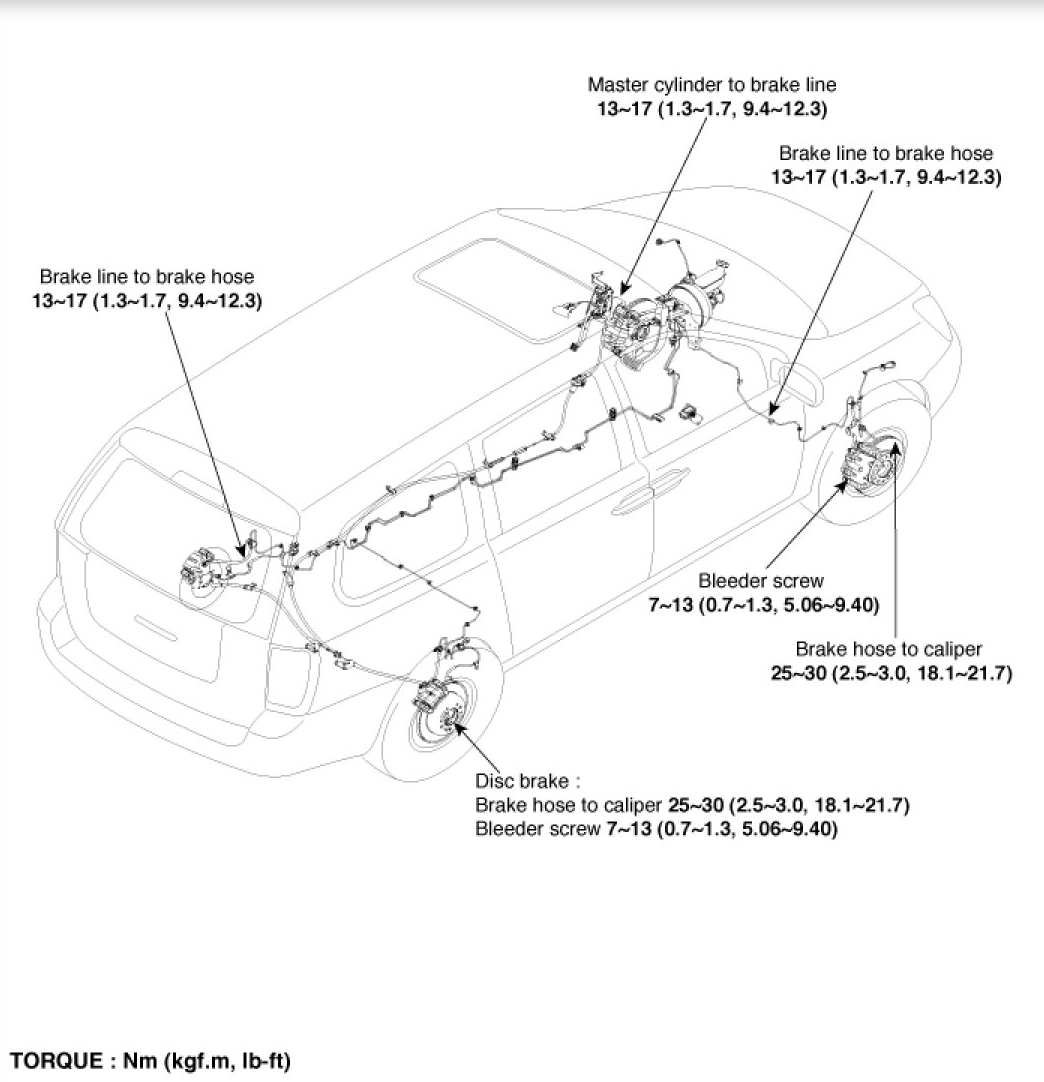 Master cylinder to brake line
13~17 (1.3~1.7, 9.4~12.3)

Brake line to brake hose
13~17 (1.3~1.7, 9.4~12.3)

Brake line to brake hose
13~17 (1.3~1.7, 9.4~12.3)

Bleeder screw
7~13 (0.7~1.3, 5.06~9.40)

Brake hose to caliper
25~30 (2.5~3.0, 18.1~21.7)

Disc brake :
Brake hose to caliper 25~30 (2.5~3.0, 18.1~21.7)
Bleeder screw 7~13 (0.7~1.3, 5.06~9.40)

TORQUE : Nm (kgf.m, lb-ft)