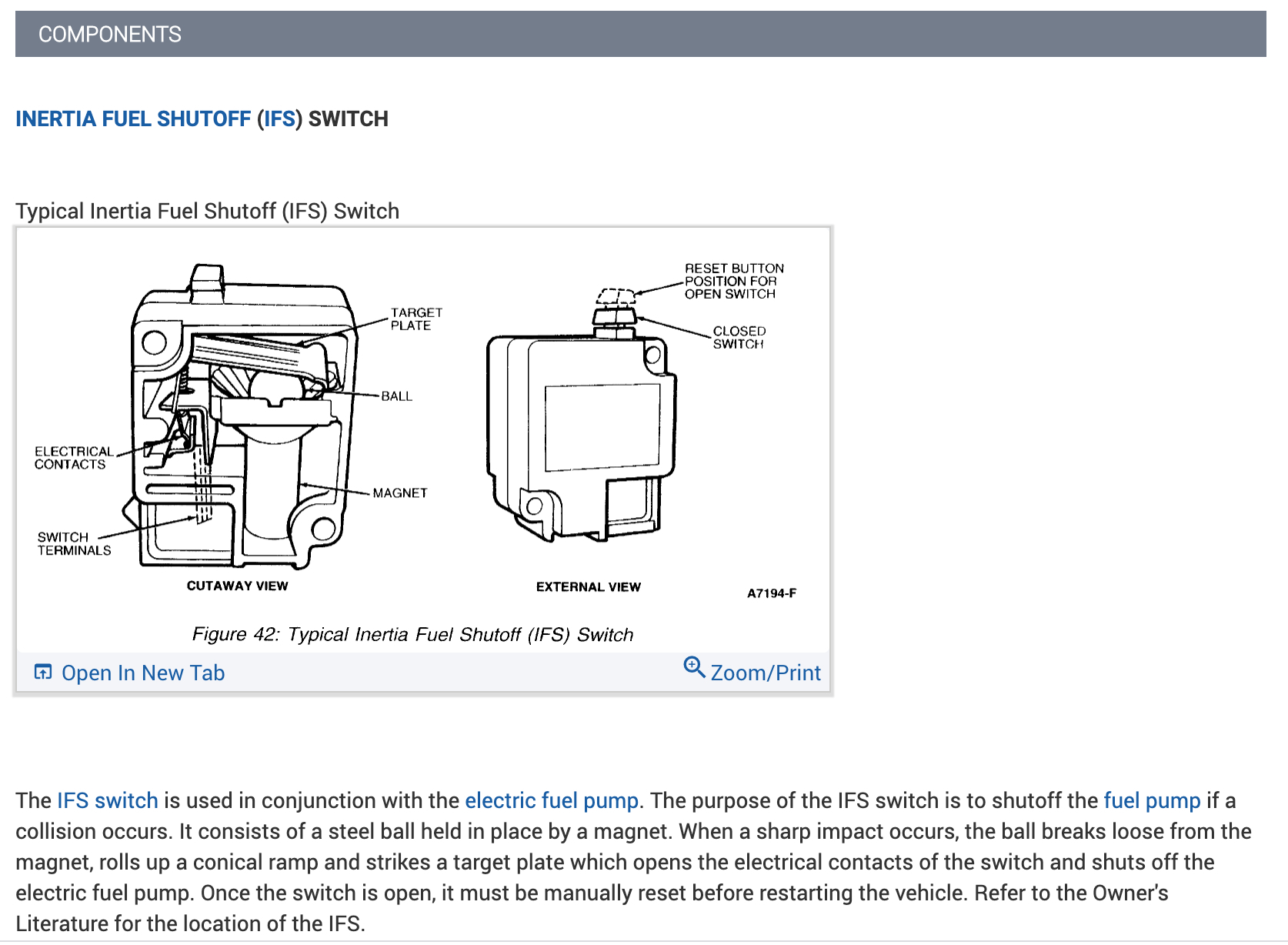 COMPONENTS

INERTIA FUEL SHUTOFF (IFS) SWITCH

Typical Inertia Fuel Shutoff (IFS) Switch

TARGET PLATE

BALL

ELECTRICAL CONTACTS

MAGNET

SWITCH TERMINALS

CUTAWAY VIEW

RESET BUTTON POSITION FOR OPEN SWITCH

CLOSED SWITCH

EXTERNAL VIEW

A7194-F

Figure 42: Typical Inertia Fuel Shutoff (IFS) Switch

Open In New Tab

Zoom/Print

The IFS switch is used in conjunction with the electric fuel pump. The purpose of the IFS switch is to shutoff the fuel pump if a collision occurs. It consists of a steel ball held in place by a magnet. When a sharp impact occurs, the ball breaks loose from the magnet, rolls up a conical ramp and strikes a target plate which opens the electrical contacts of the switch and shuts off the electric fuel pump. Once the switch is open, it must be manually reset before restarting the vehicle. Refer to the Owner's Literature for the location of the IFS.