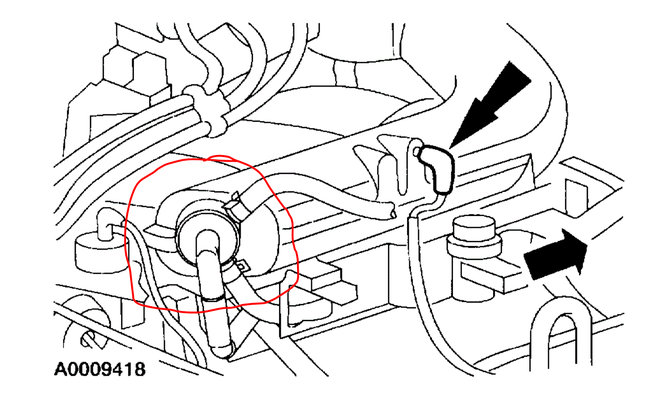 A0009418