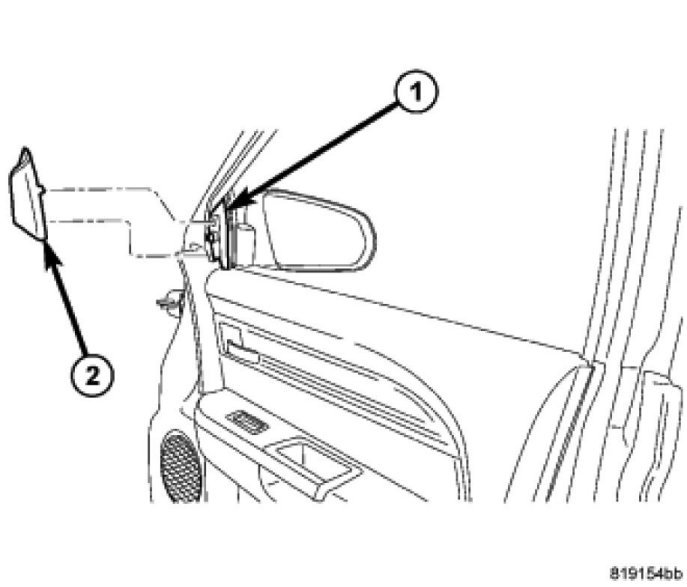 1
2
819154bb