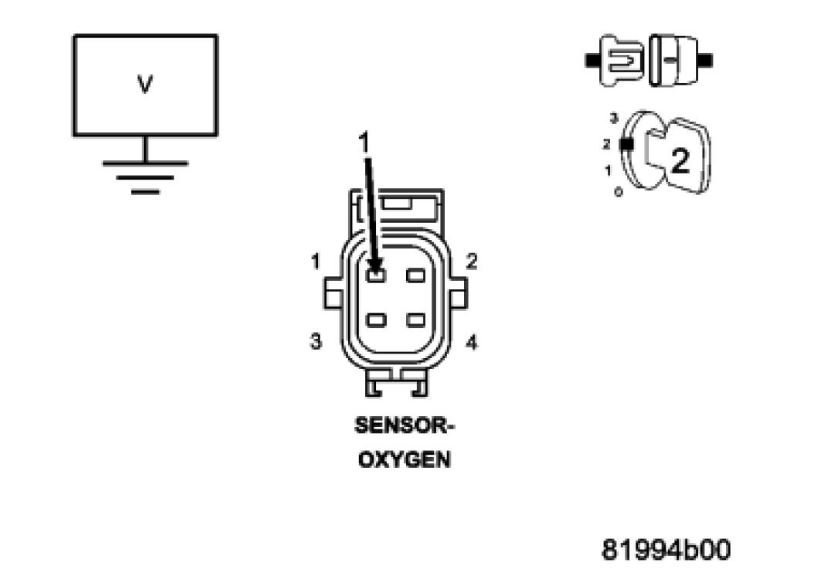 V

3
2
1
0
2

1

1
2
3
4

SENSOR-
OXYGEN

81994b00