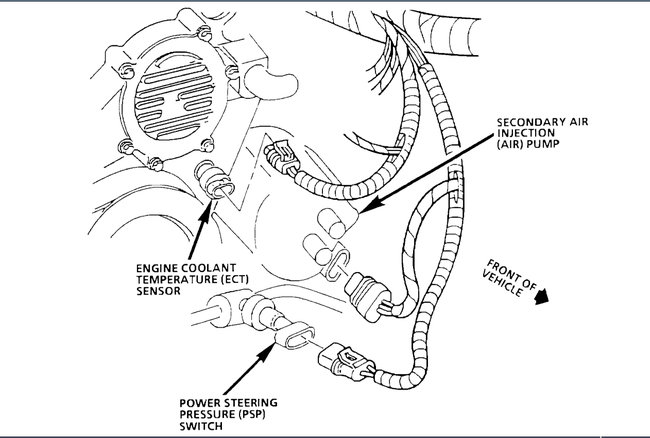 SECONDARY AIR INJECTION (AIR) PUMP

ENGINE COOLANT TEMPERATURE (ECT) SENSOR

FRONT OF VEHICLE

POWER STEERING PRESSURE (PSP) SWITCH