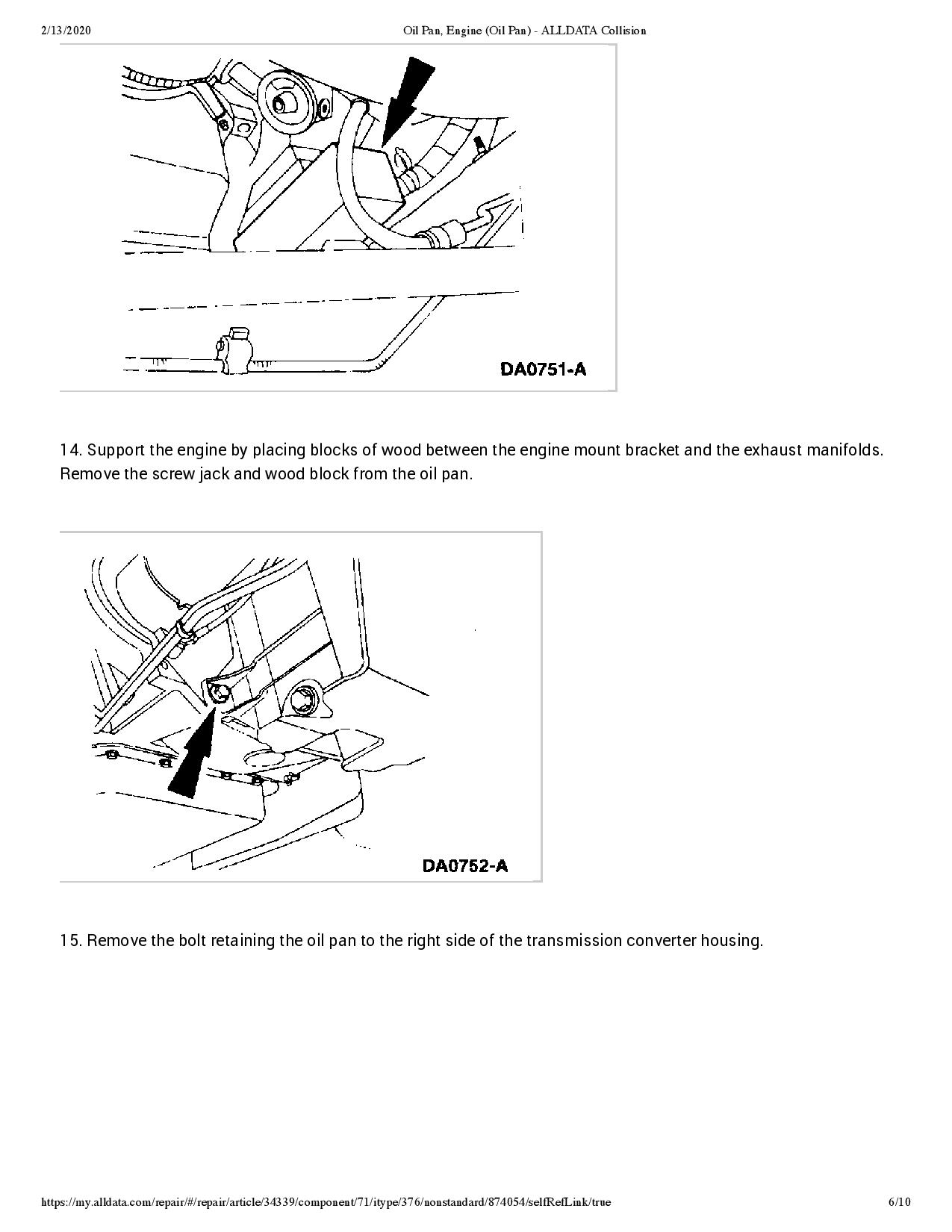 2/13/2020 Oil Pan, Engine (Oil Pan) - ALLDATA Collision

DA0751-A

14. Support the engine by placing blocks of wood between the engine mount bracket and the exhaust manifolds. Remove the screw jack and wood block from the oil pan.

DA0752-A

15. Remove the bolt retaining the oil pan to the right side of the transmission converter housing.

https://my.alldata.com/repair/#/repair/article/34339/component/71/itype/376/nonstandard/874054/selfRefLink/true 6/10