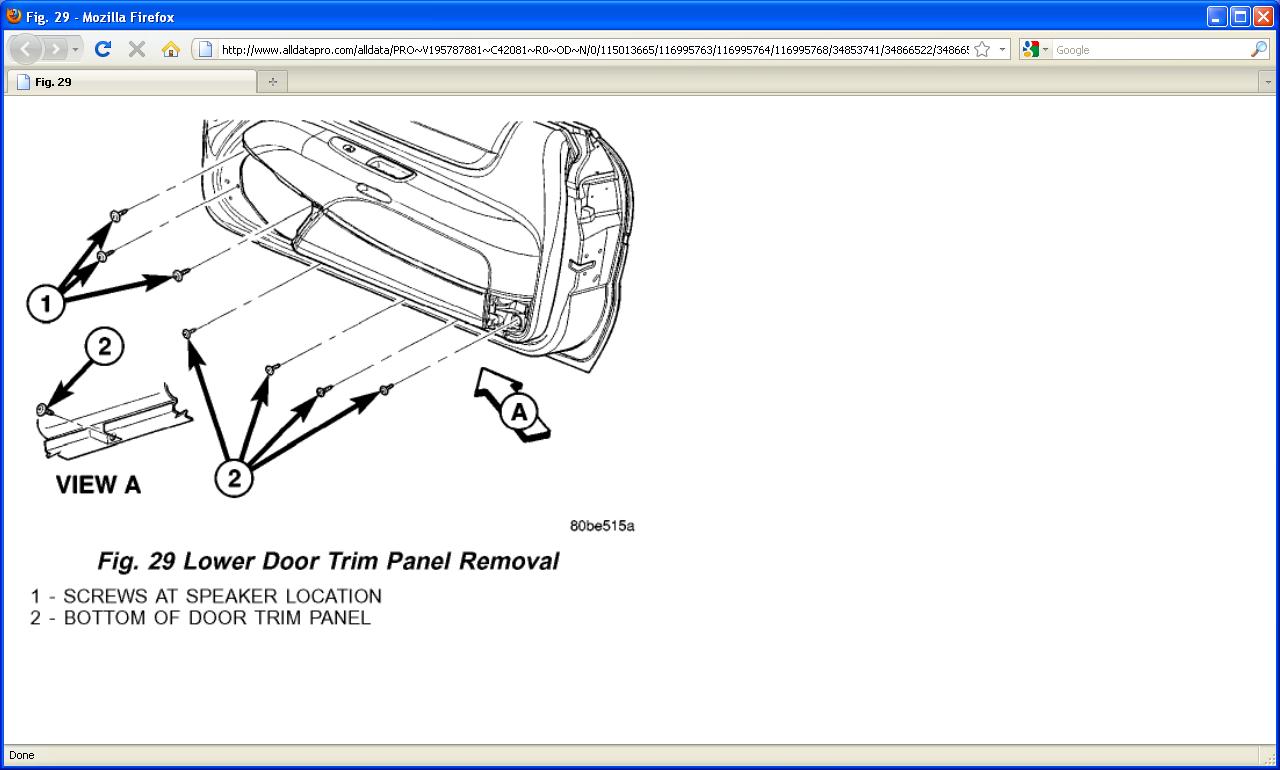 Fig. 29 - Mozilla Firefox

http://www.alldatapro.com/alldata/PRO~V195787881~C42081~R0~OD~N/0/115013665/116995763/116995764/116995768/34853741/34866522/34866

Google

Fig. 29

1

2

VIEW A

2

A

80be515a

Fig. 29 Lower Door Trim Panel Removal

1 - SCREWS AT SPEAKER LOCATION
2 - BOTTOM OF DOOR TRIM PANEL

Done