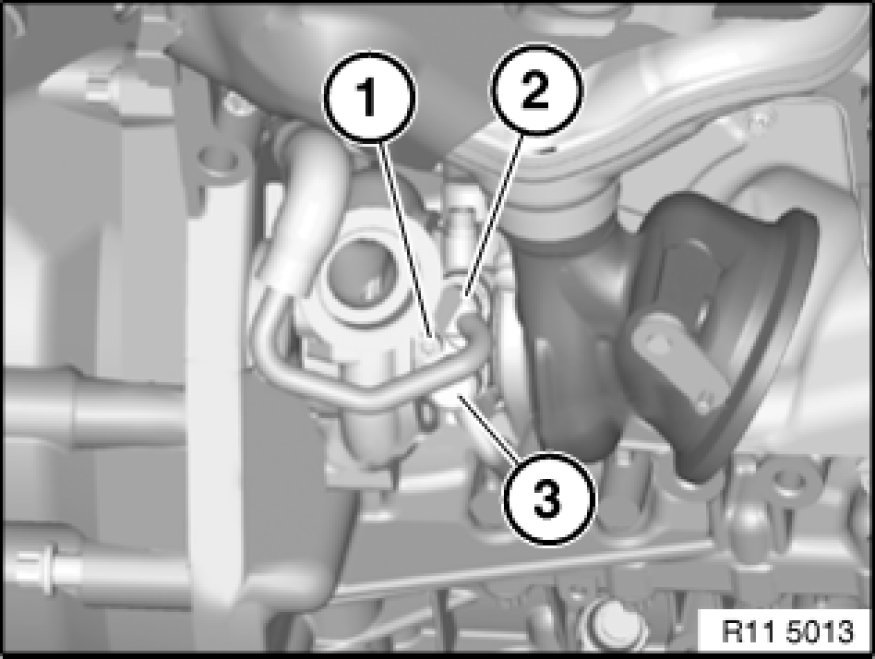 1
2
3
R11 5013