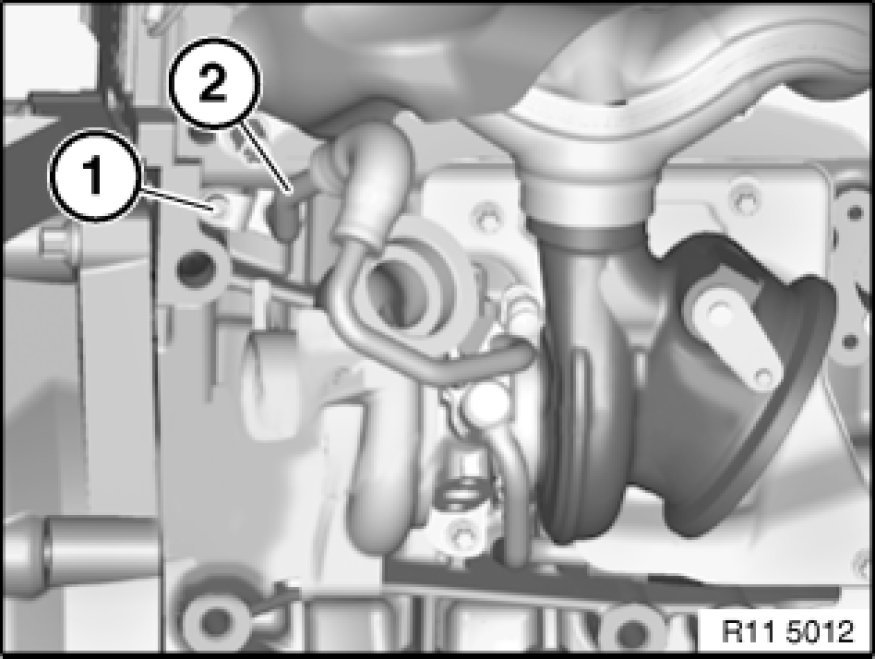 2
1
R11 5012