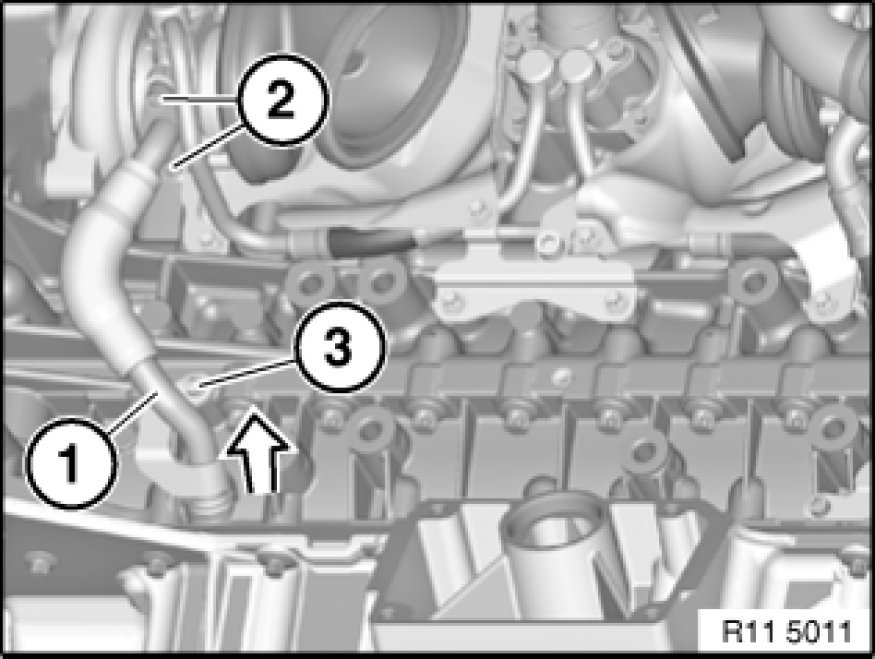 2
3
1
R11 5011