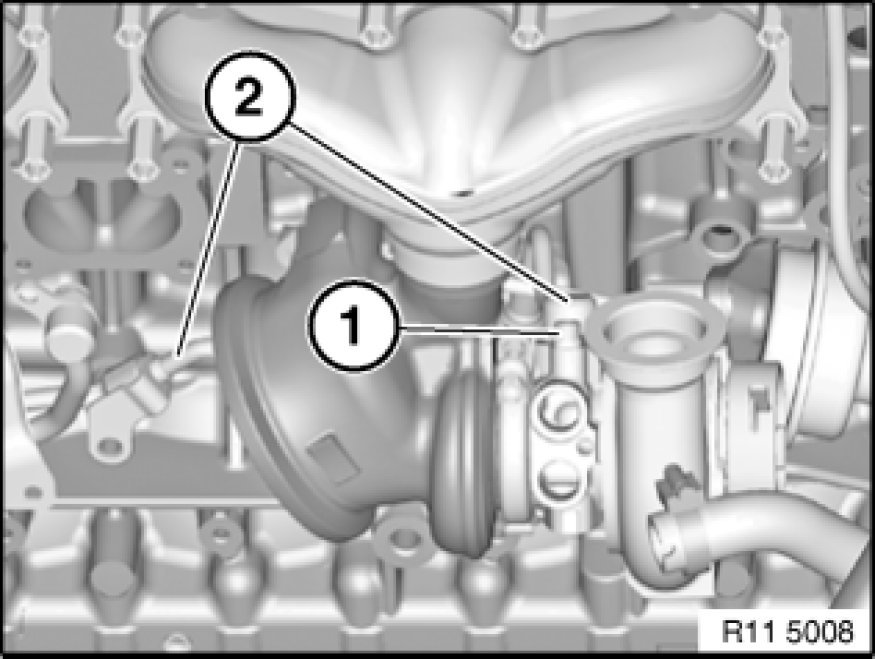 2
1
R11 5008