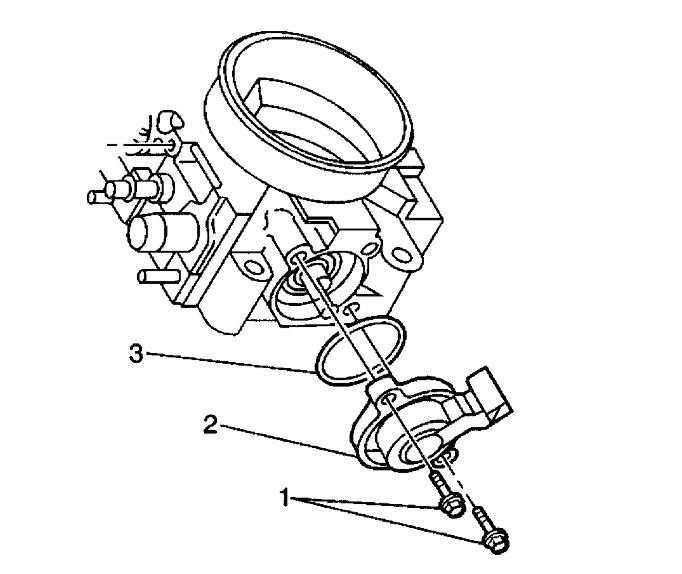 3
2
1