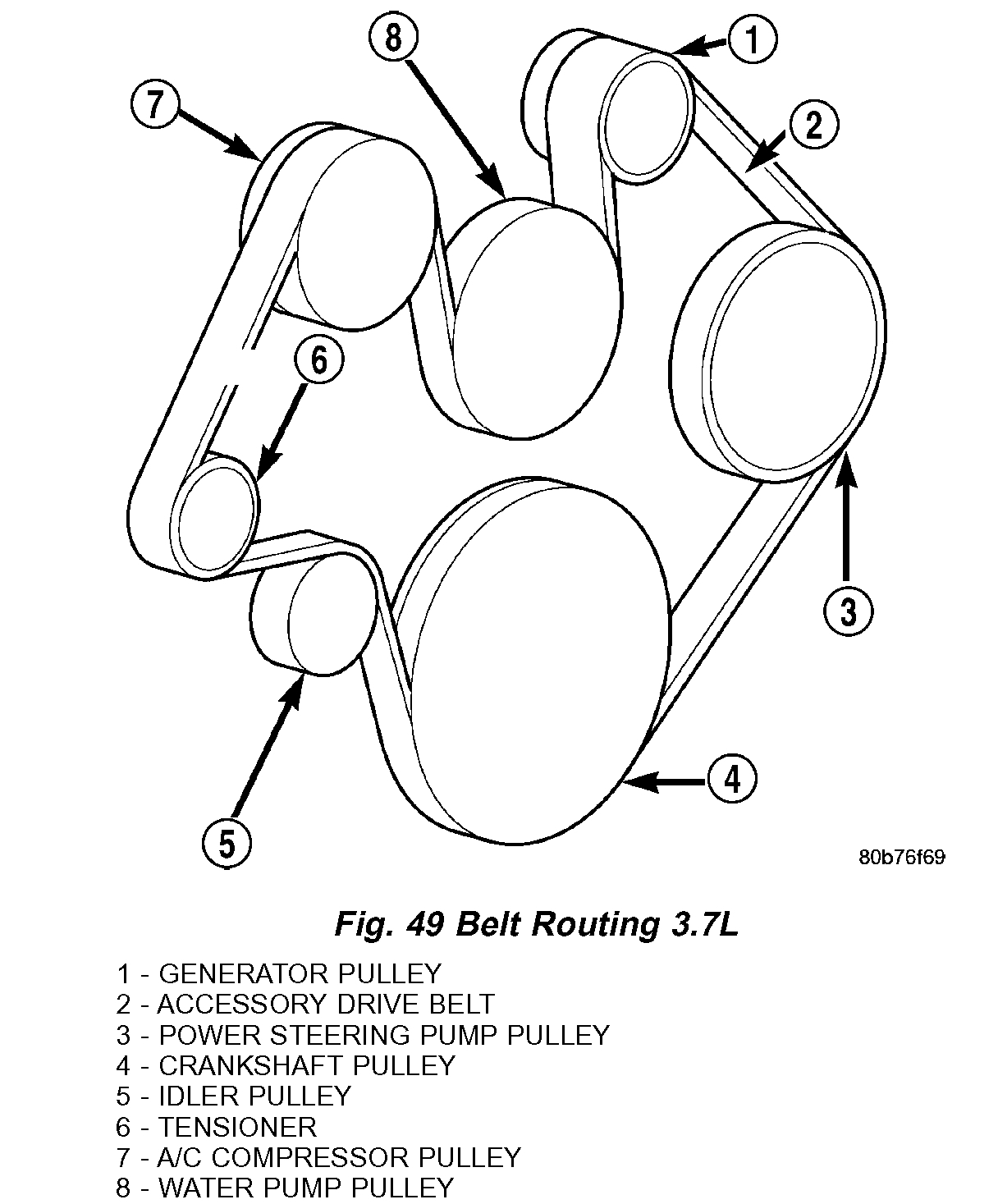 8
1
7
2
6
3
4
5
80b76f69

Fig. 49 Belt Routing 3.7L

1 - GENERATOR PULLEY
2 - ACCESSORY DRIVE BELT
3 - POWER STEERING PUMP PULLEY
4 - CRANKSHAFT PULLEY
5 - IDLER PULLEY
6 - TENSIONER
7 - A/C COMPRESSOR PULLEY
8 - WATER PUMP PULLEY