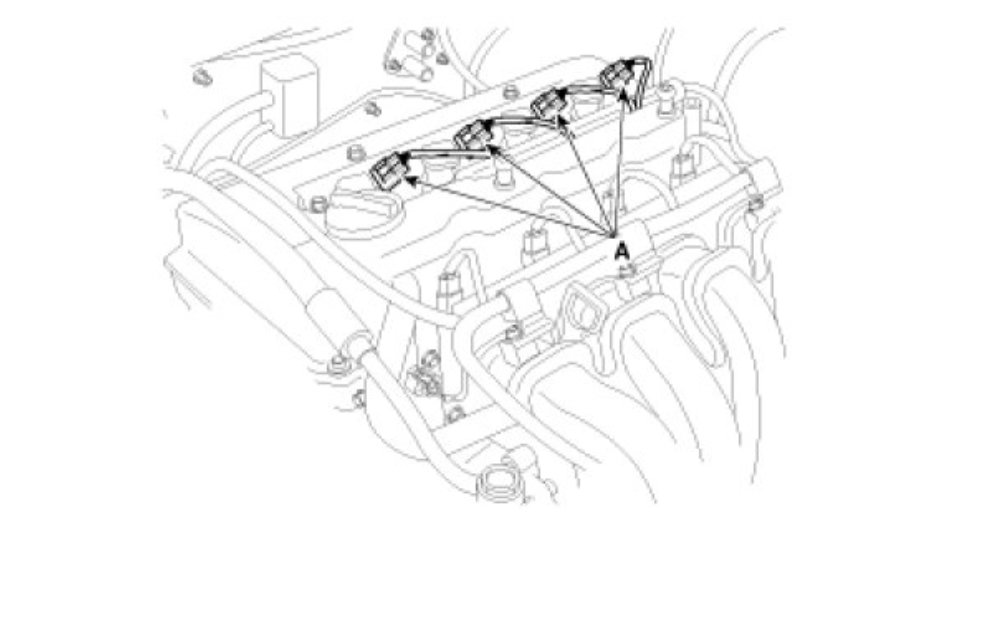 A