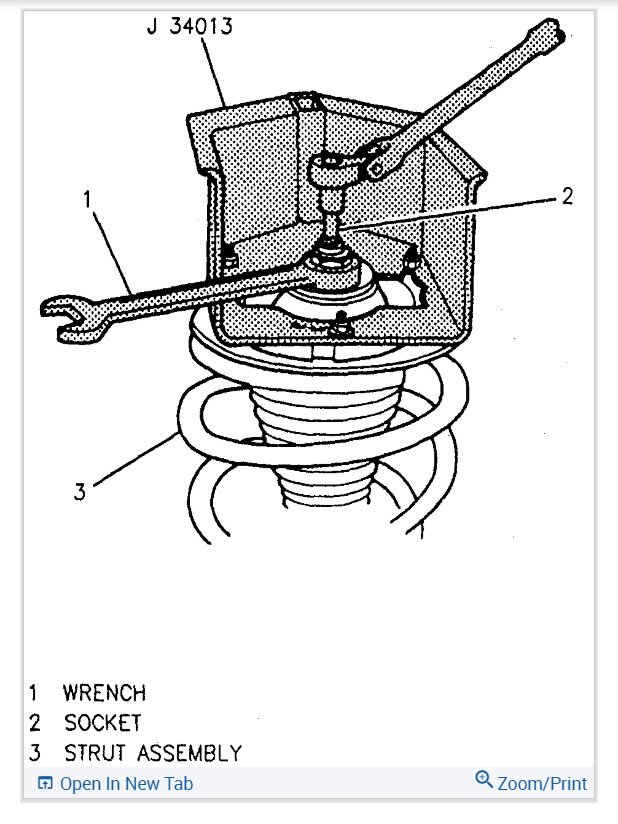 J 34013

1

2

3

1 WRENCH
2 SOCKET
3 STRUT ASSEMBLY

Open In New Tab

Zoom/Print