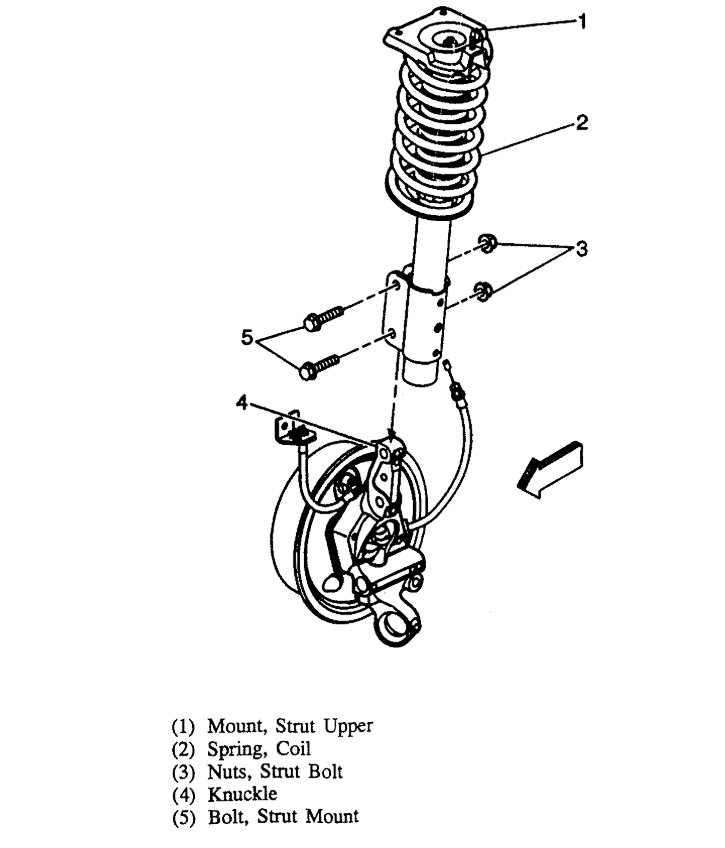 1
2
3
5
4

(1) Mount, Strut Upper
(2) Spring, Coil
(3) Nuts, Strut Bolt
(4) Knuckle
(5) Bolt, Strut Mount