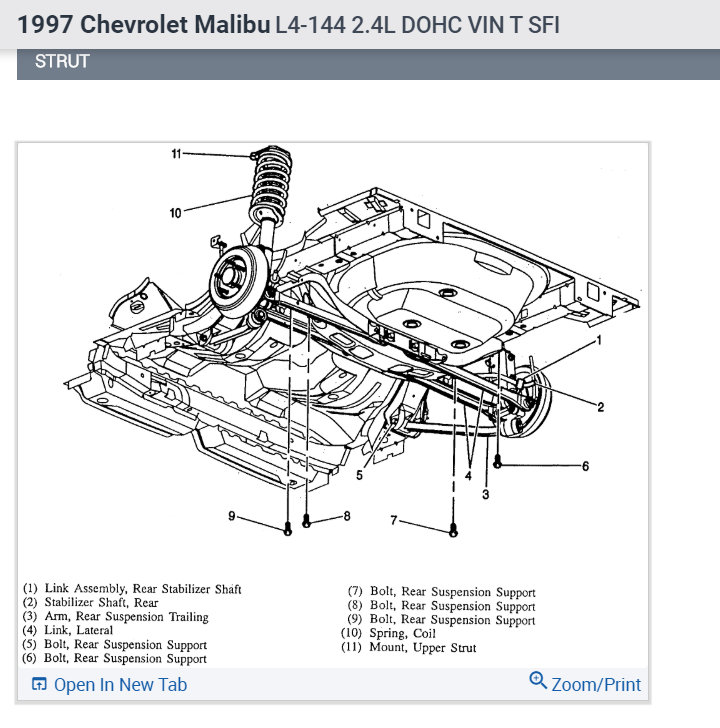 1997 Chevrolet Malibu L4-144 2.4L DOHC VIN T SFI

STRUT

11
10
1
2
6
5
4
3
9
8
7

(1) Link Assembly, Rear Stabilizer Shaft
(2) Stabilizer Shaft, Rear
(3) Arm, Rear Suspension Trailing
(4) Link, Lateral
(5) Bolt, Rear Suspension Support
(6) Bolt, Rear Suspension Support

(7) Bolt, Rear Suspension Support
(8) Bolt, Rear Suspension Support
(9) Bolt, Rear Suspension Support
(10) Spring, Coil
(11) Mount, Upper Strut

Open In New Tab

Zoom/Print