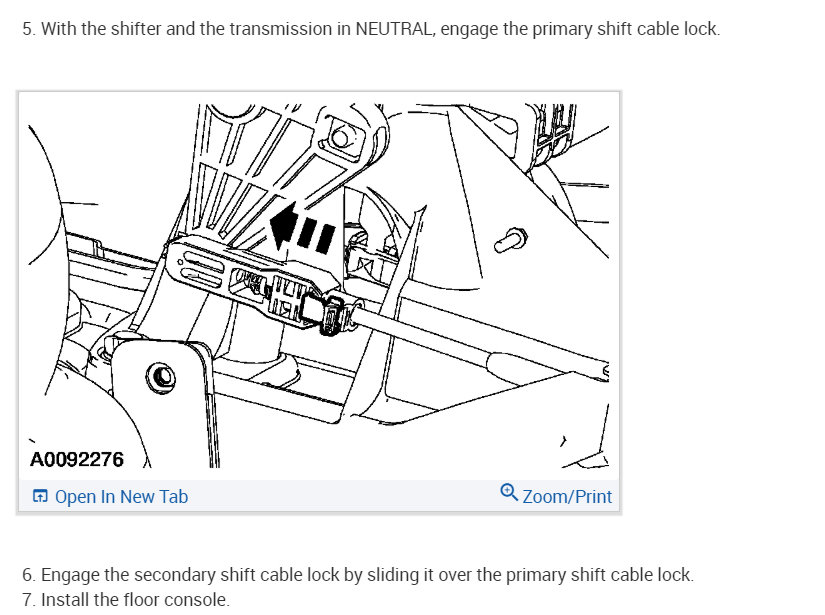 5. With the shifter and the transmission in NEUTRAL, engage the primary shift cable lock.

A0092276

Open In New Tab

Zoom/Print

6. Engage the secondary shift cable lock by sliding it over the primary shift cable lock.
7. Install the floor console.