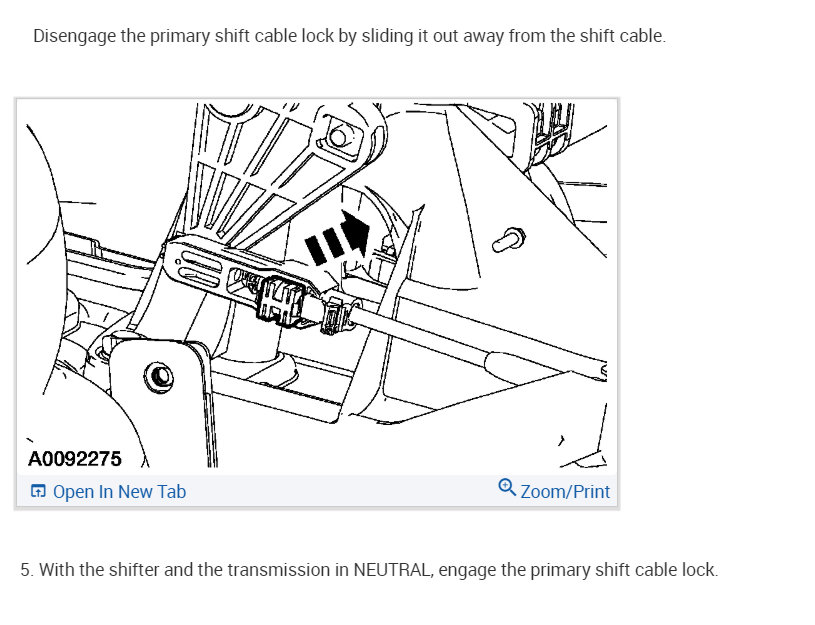 Disengage the primary shift cable lock by sliding it out away from the shift cable.

A0092275

Open In New Tab

Zoom/Print

5. With the shifter and the transmission in NEUTRAL, engage the primary shift cable lock.