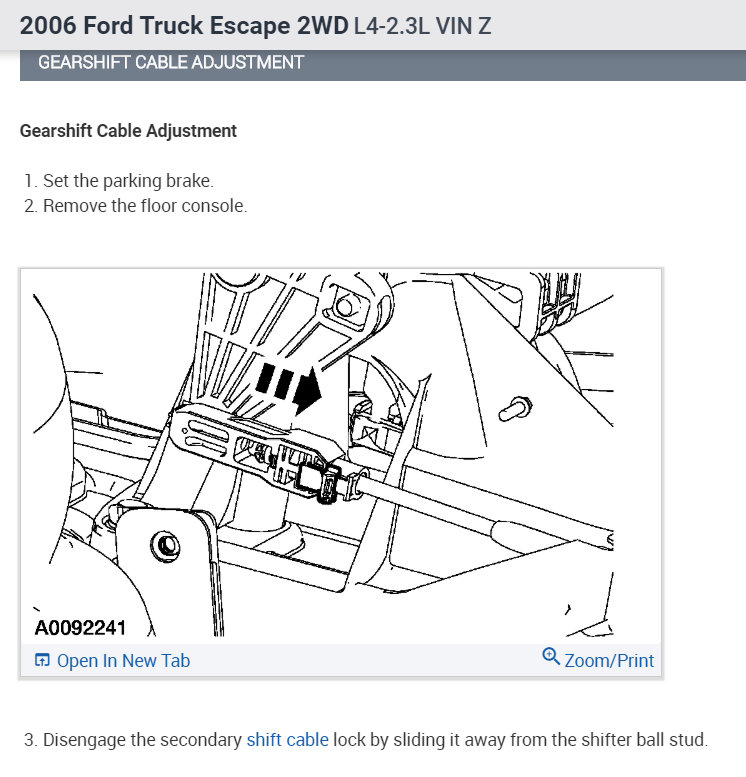 2006 Ford Truck Escape 2WD L4-2.3L VIN Z

GEARSHIFT CABLE ADJUSTMENT

Gearshift Cable Adjustment

1. Set the parking brake.
2. Remove the floor console.

A0092241

Open In New Tab

Zoom/Print

3. Disengage the secondary shift cable lock by sliding it away from the shifter ball stud.