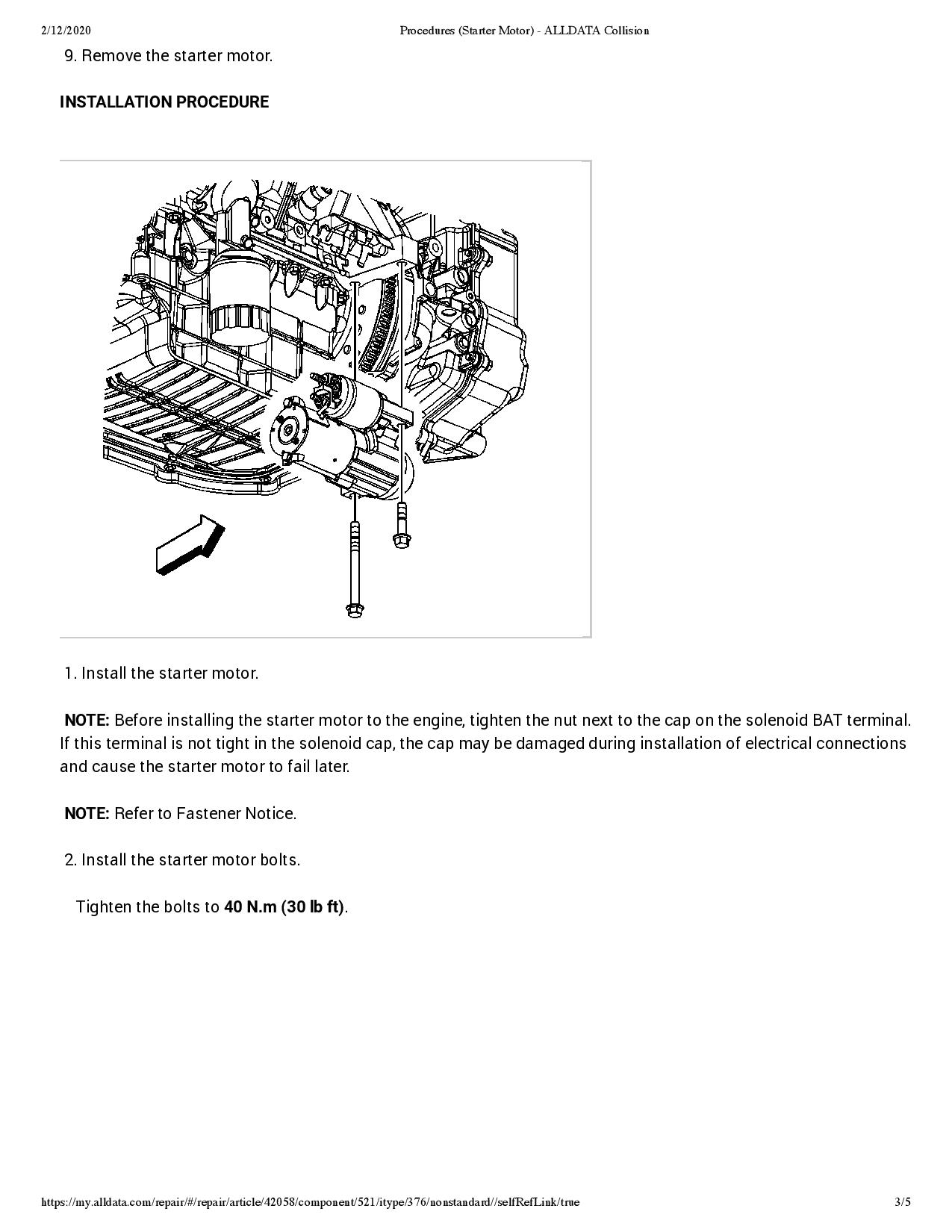 2/12/2020 Procedures (Starter Motor) - ALLDATA Collision

9. Remove the starter motor.

INSTALLATION PROCEDURE

1. Install the starter motor.

NOTE: Before installing the starter motor to the engine, tighten the nut next to the cap on the solenoid BAT terminal. If this terminal is not tight in the solenoid cap, the cap may be damaged during installation of electrical connections and cause the starter motor to fail later.

NOTE: Refer to Fastener Notice.

2. Install the starter motor bolts.

Tighten the bolts to 40 N.m (30 lb ft).

https://my.alldata.com/repair/#/repair/article/42058/component/521/itype/376/nonstandard//selfRefLink/true 3/5