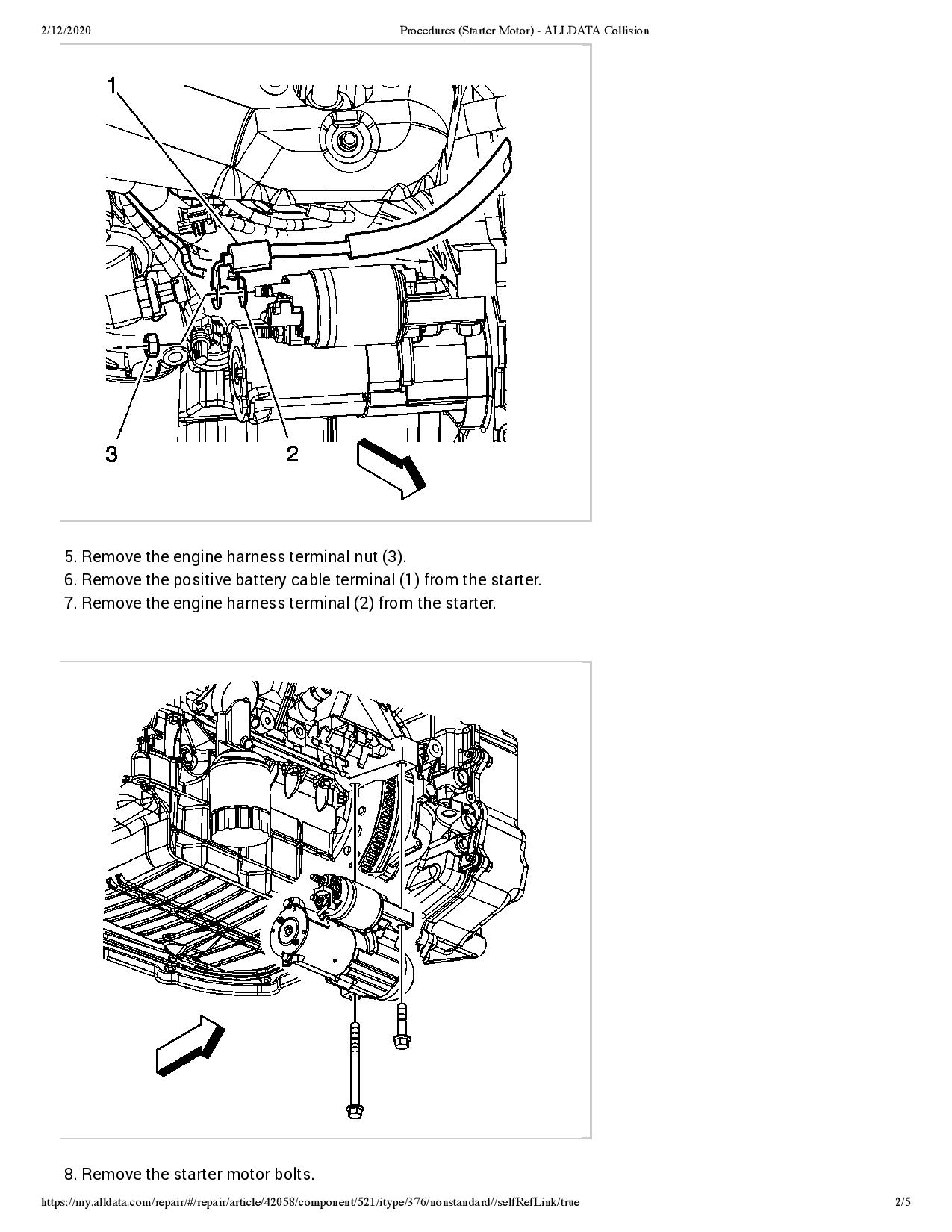 2/12/2020 Procedures (Starter Motor) - ALLDATA Collision

1

3

2

5. Remove the engine harness terminal nut (3).

6. Remove the positive battery cable terminal (1) from the starter.

7. Remove the engine harness terminal (2) from the starter.

8. Remove the starter motor bolts.

https://my.alldata.com/repair/#/repair/article/42058/component/521/itype/376/nonstandard//selfRefLink/true 2/5