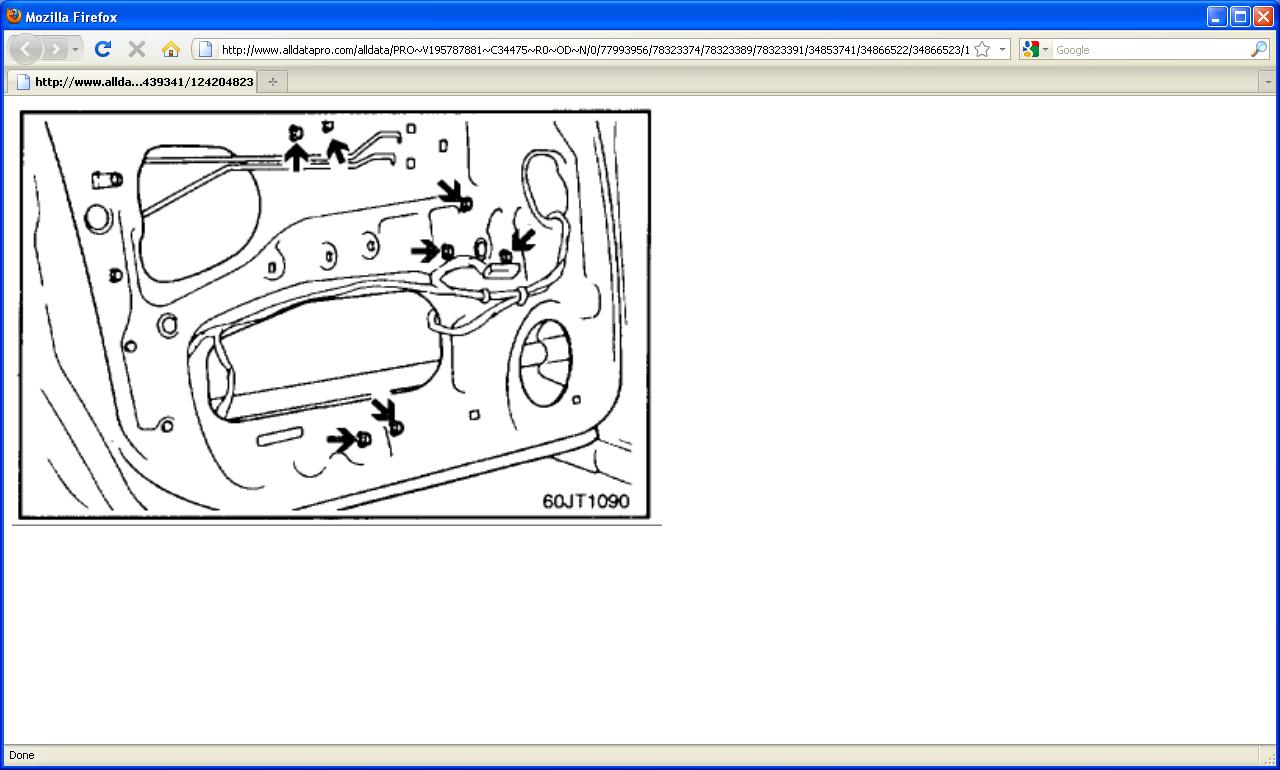 Mozilla Firefox

http://www.alldatapro.com/alldata/PRO~V195787881~C34475~R0~OD~N/0/77993956/78323374/78323389/78323391/34853741/34866522/34866523/1

Google

http://www.allda...439341/124204823

60JT1090

Done