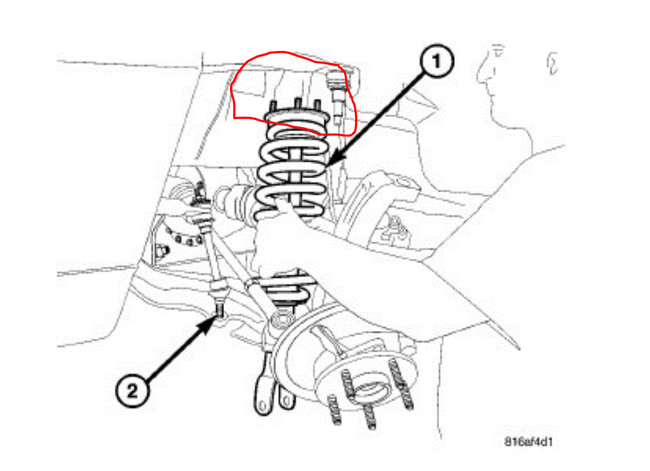 1
2
816af4d1