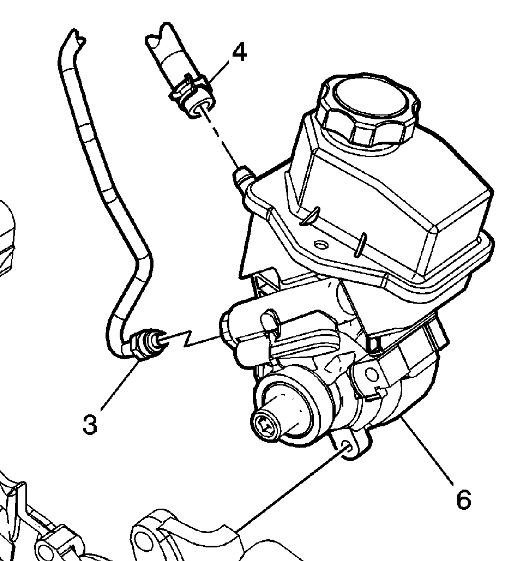 4

3

6