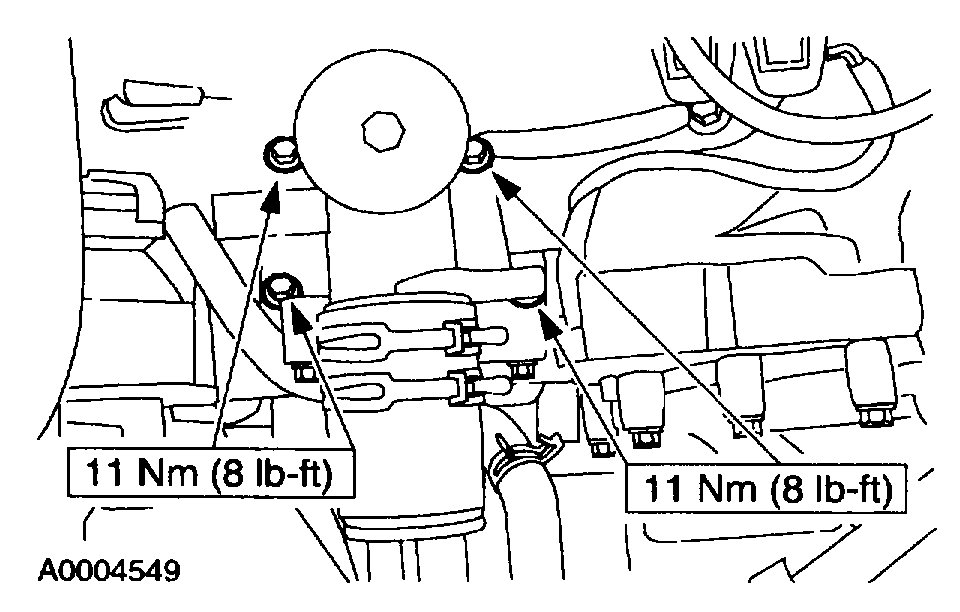 11 Nm (8 lb-ft)

11 Nm (8 lb-ft)

A0004549