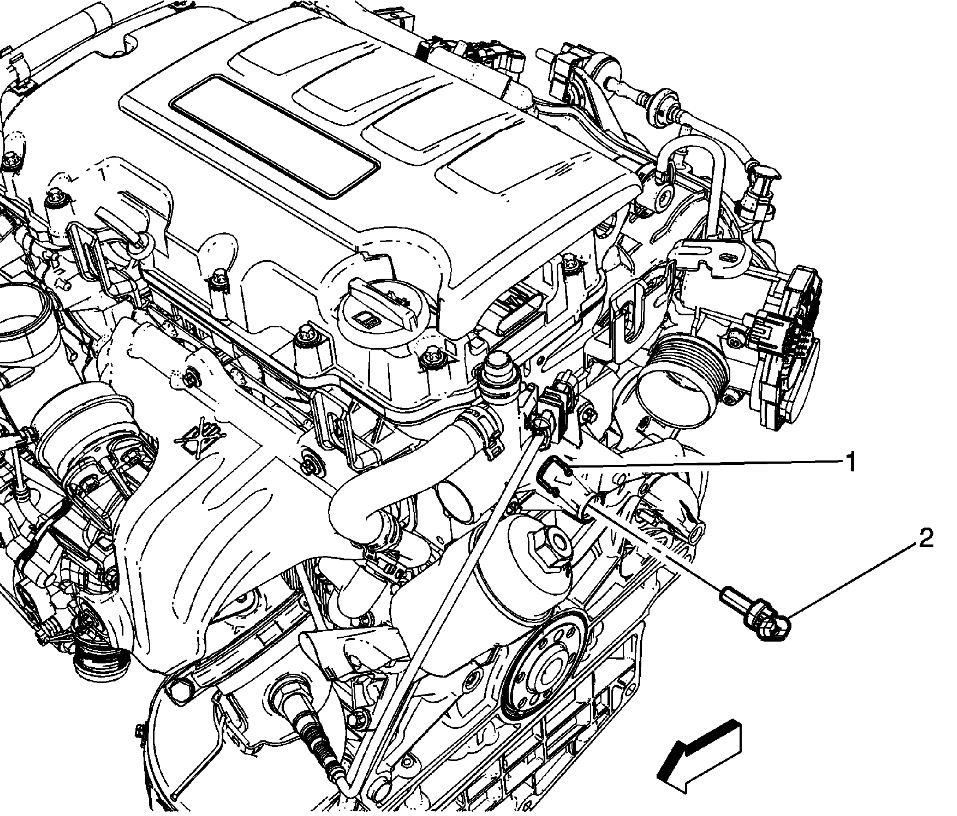 1

2