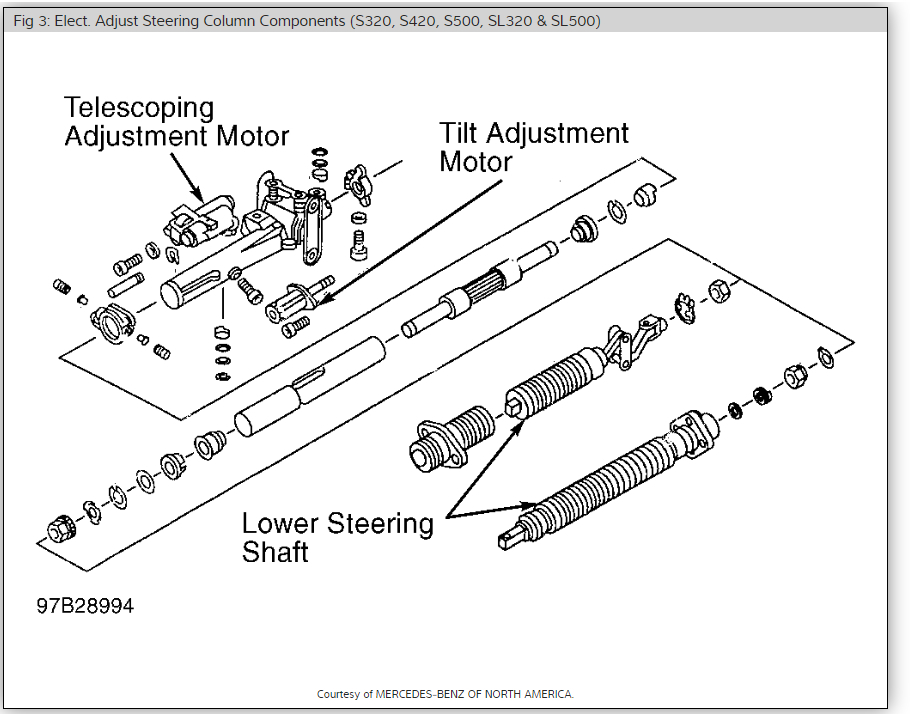 Fig 3: Elect. Adjust Steering Column Components (S320, S420, S500, SL320 & SL500)

Telescoping Adjustment Motor

Tilt Adjustment Motor

Lower Steering Shaft

97B28994

Courtesy of MERCEDES-BENZ OF NORTH AMERICA.